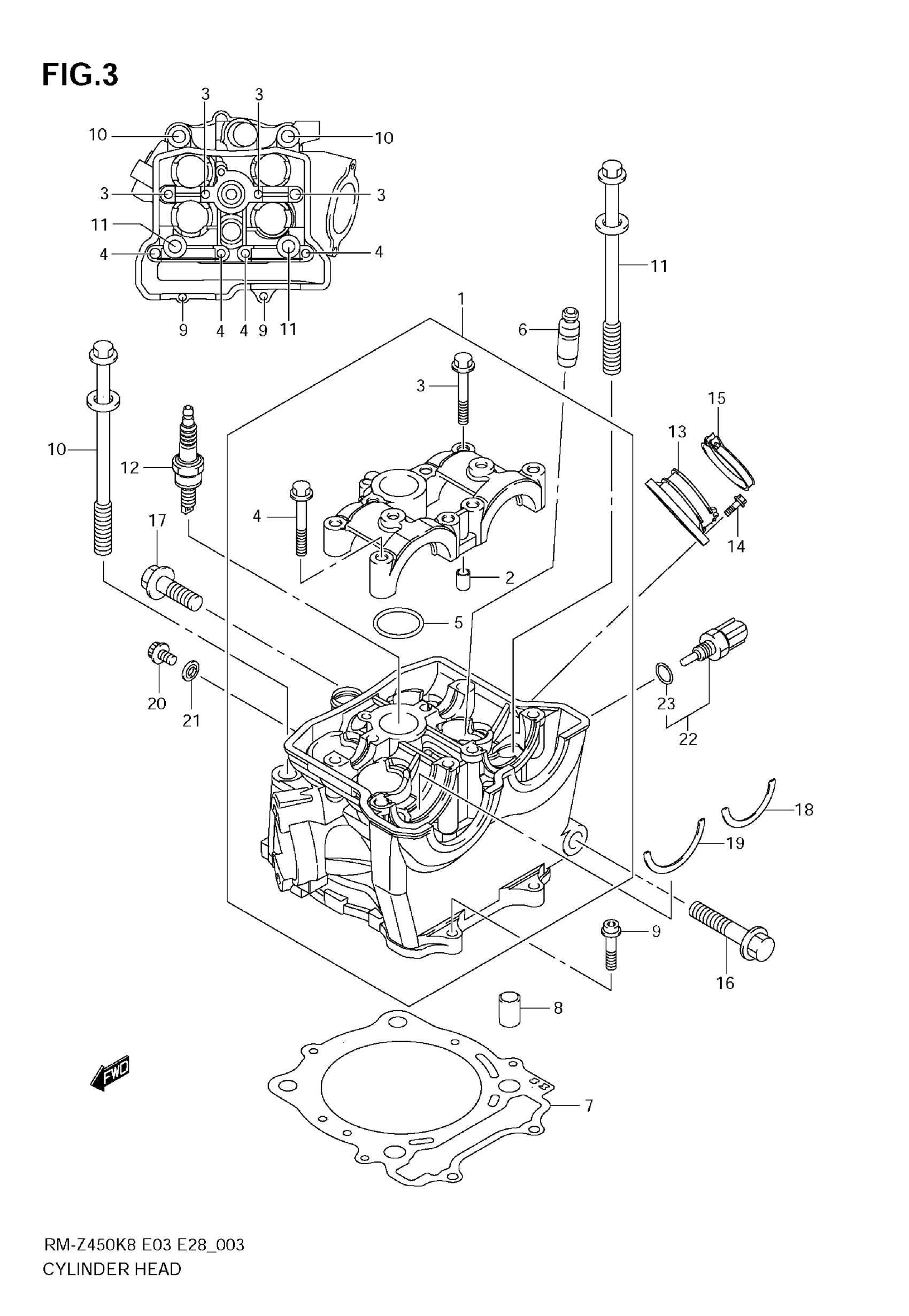 FIG.3

3 3
10 10
3 3
11
4 4
9 4 4 9 11

1
6
11
3
15
13
10
12
4
14
17
2
5
20
21
23
22
18
19
9
16
8
FWD
7

RM-Z450K8 E03 E28_003
CYLINDER HEAD