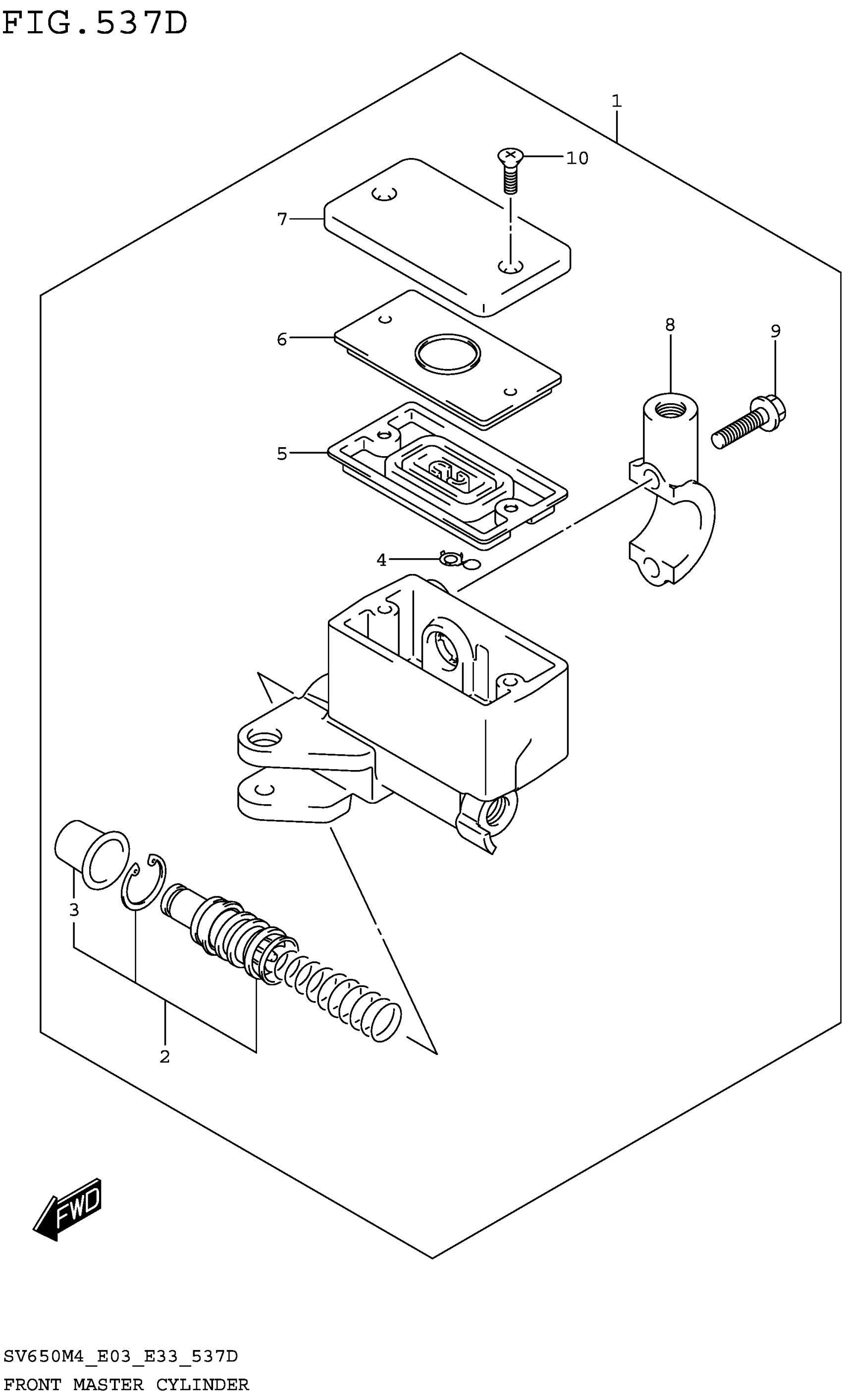 FIG.537D

1

10

7

6

8

9

5

4

3

2

FWD

SV650M4_E03_E33_537D
FRONT MASTER CYLINDER