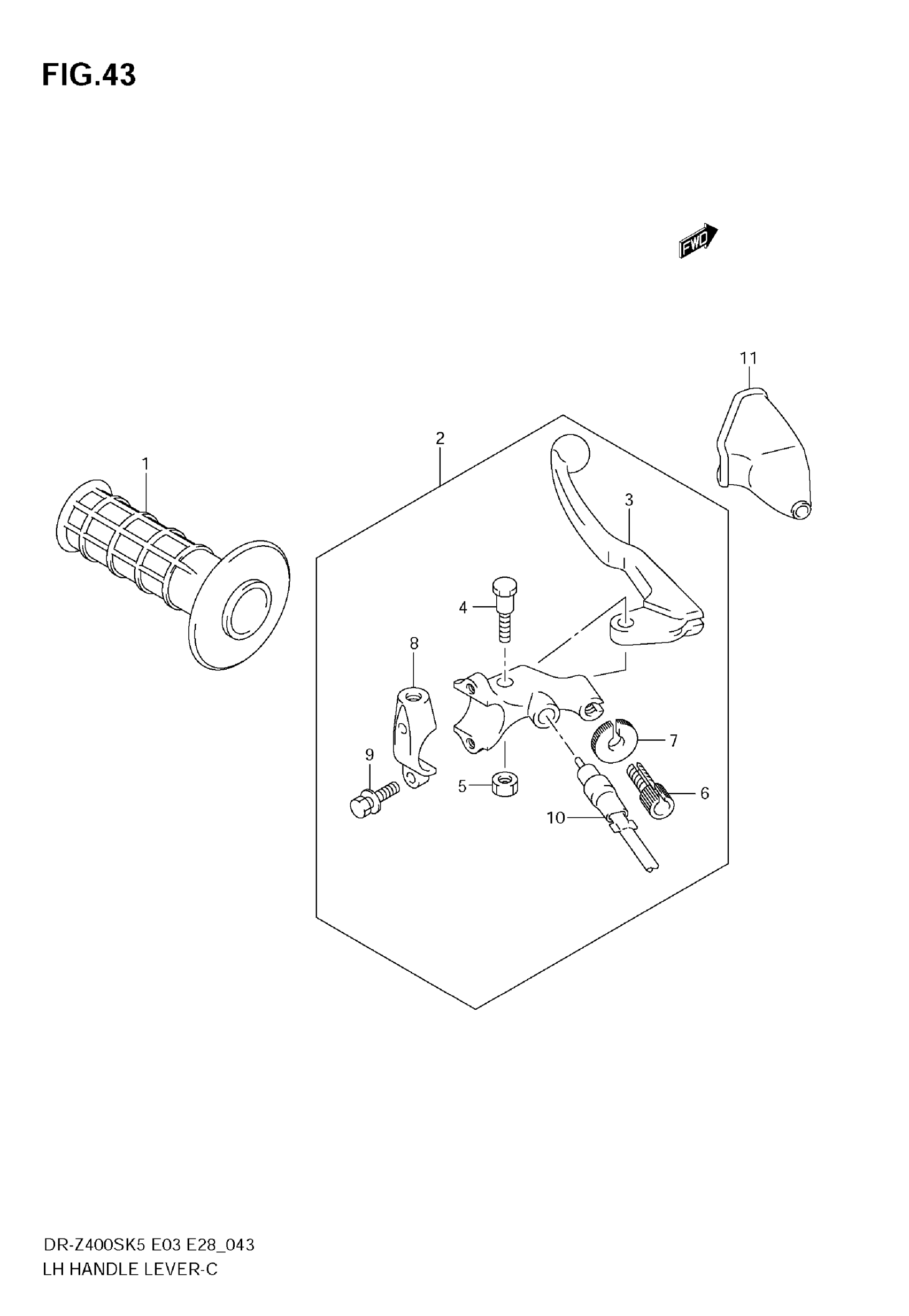 FIG.43

FWD

11

2

1

3

4

8

7

9

5

6

10

DR-Z400SK5 E03 E28_043
LH HANDLE LEVER-C