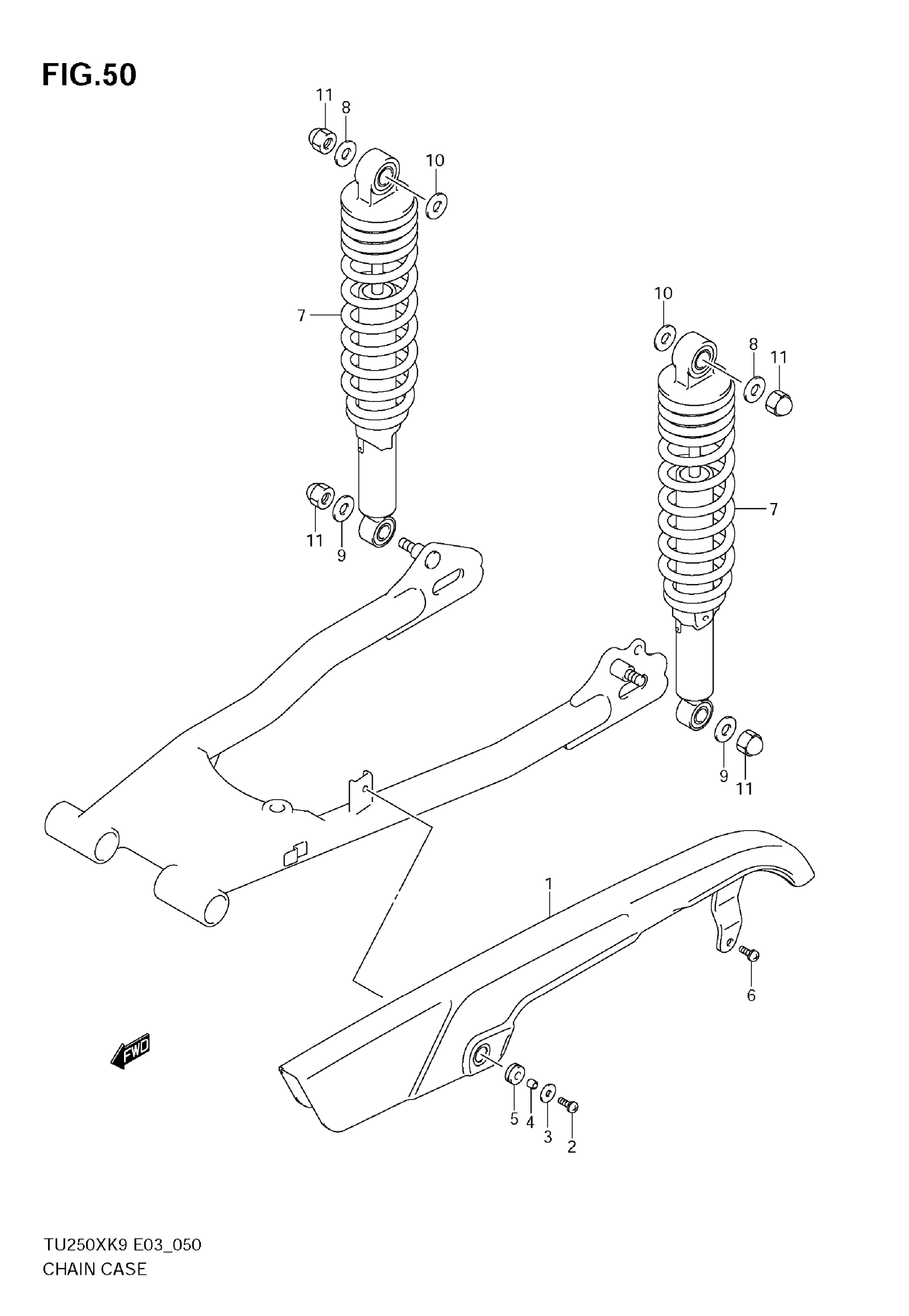 FIG.50

11
8
10
7
11
9
10
8
11
7
9
11
1
6
FWD
5
4
3
2

TU250XK9 E03_050
CHAIN CASE