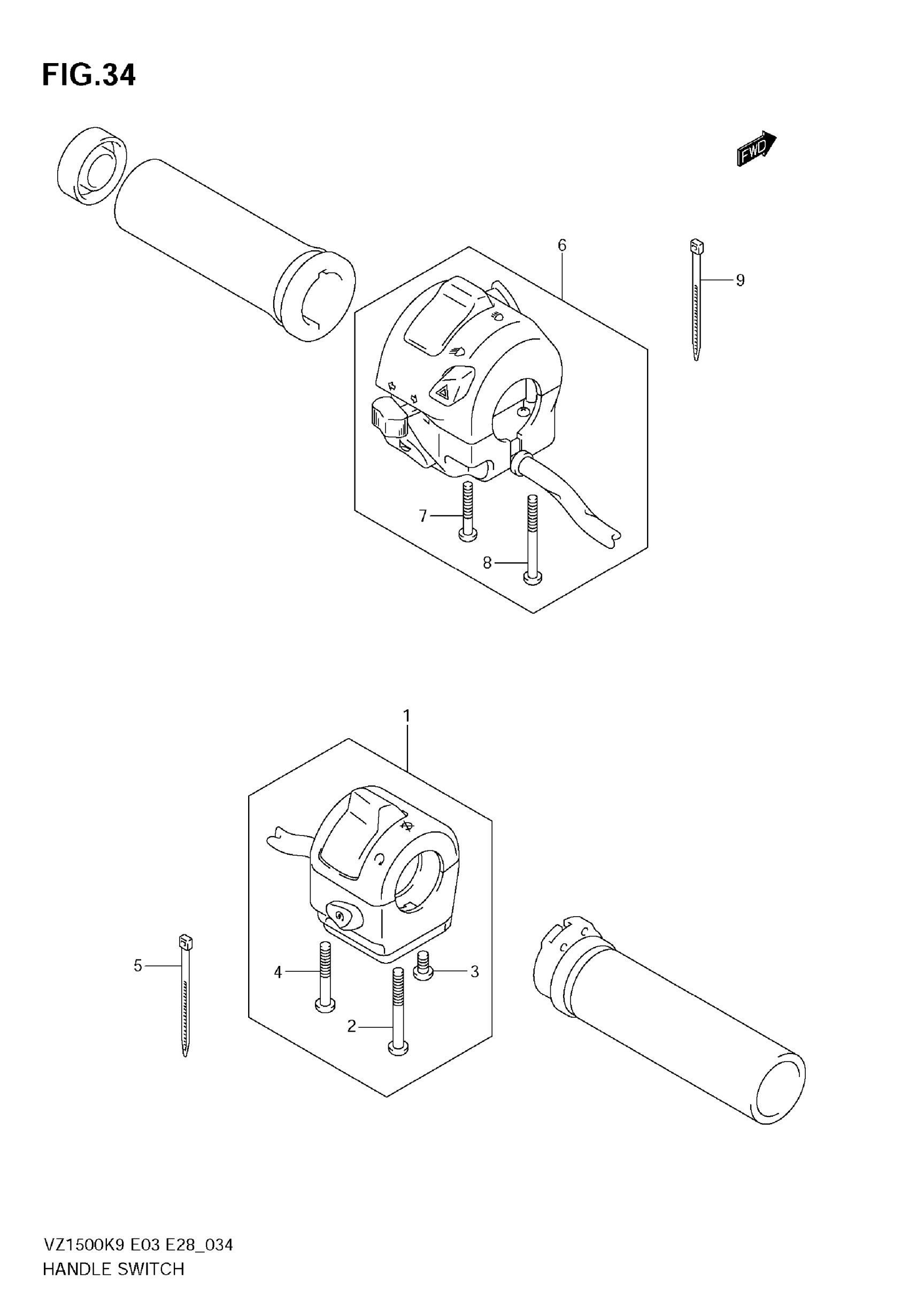 FIG.34

FWD

6

9

7

8

1

5

4

3

2

VZ1500K9 E03 E28_034
HANDLE SWITCH