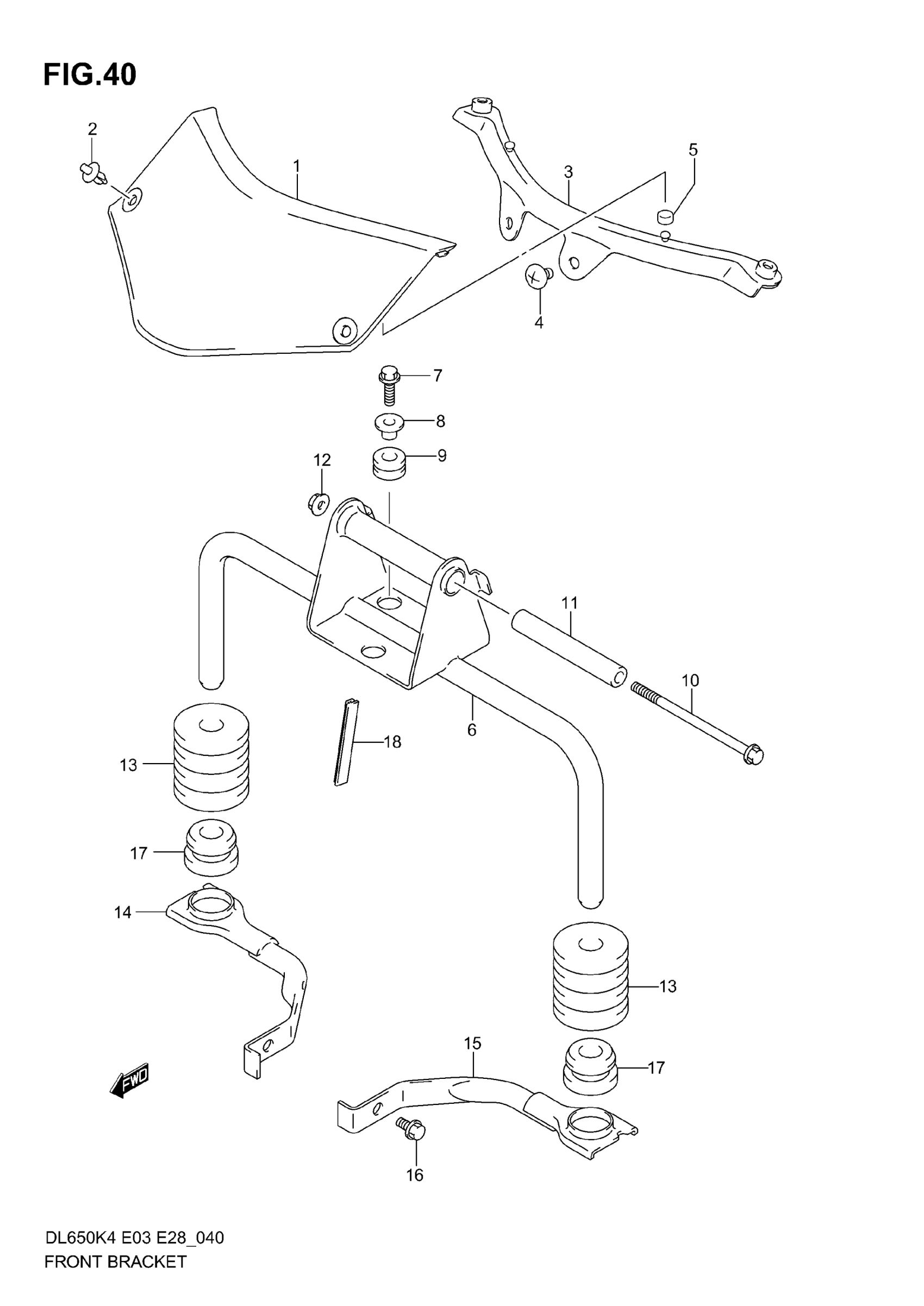 FIG.40

2
1
3
5
4
7
8
9
12
11
10
6
18
13
17
14
13
15
17
FWD
16

DL650K4 E03 E28_040
FRONT BRACKET