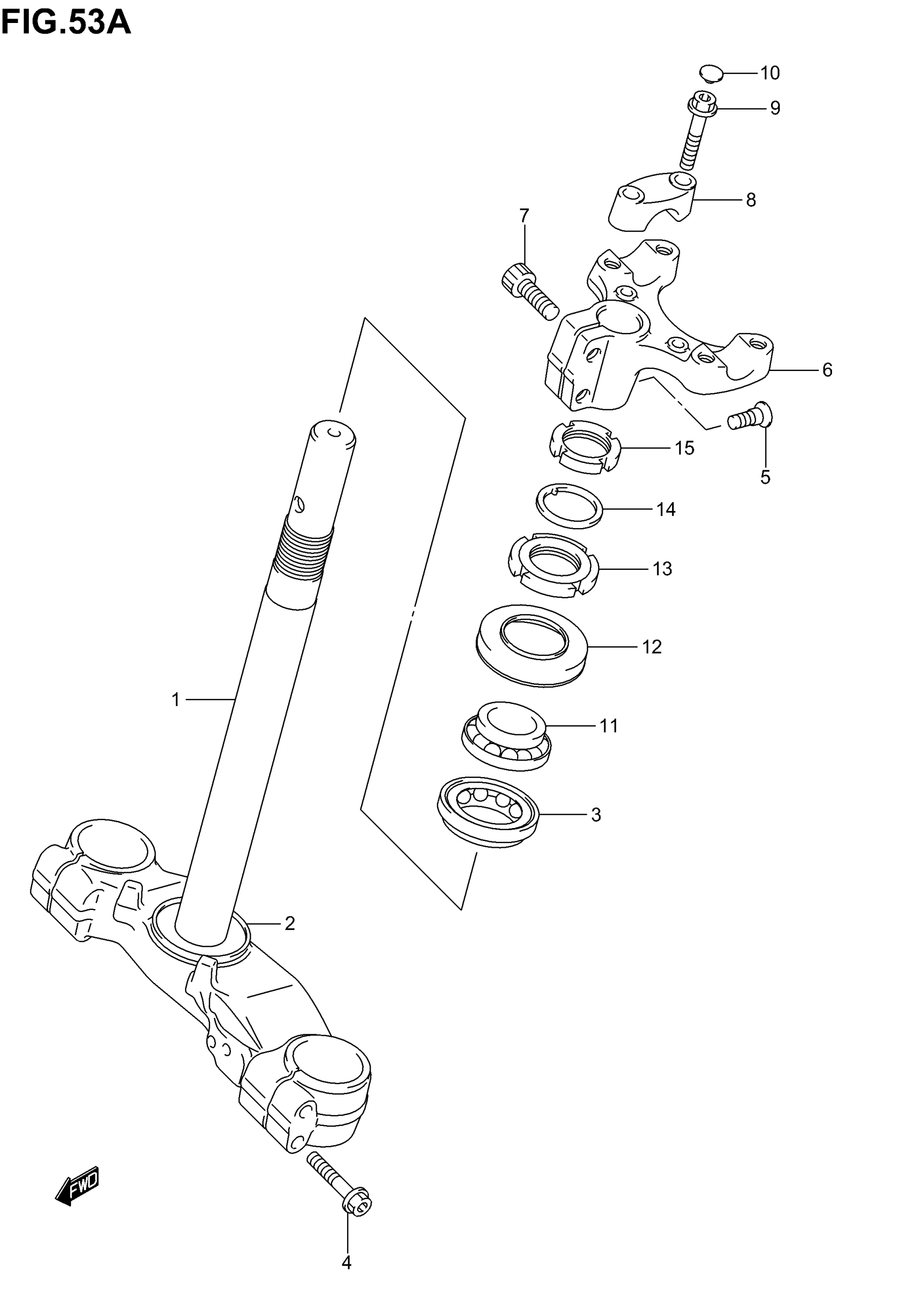 FIG.53A

10
9
8
7
6
15
5
14
13
12
1
11
3
2
FWD
4