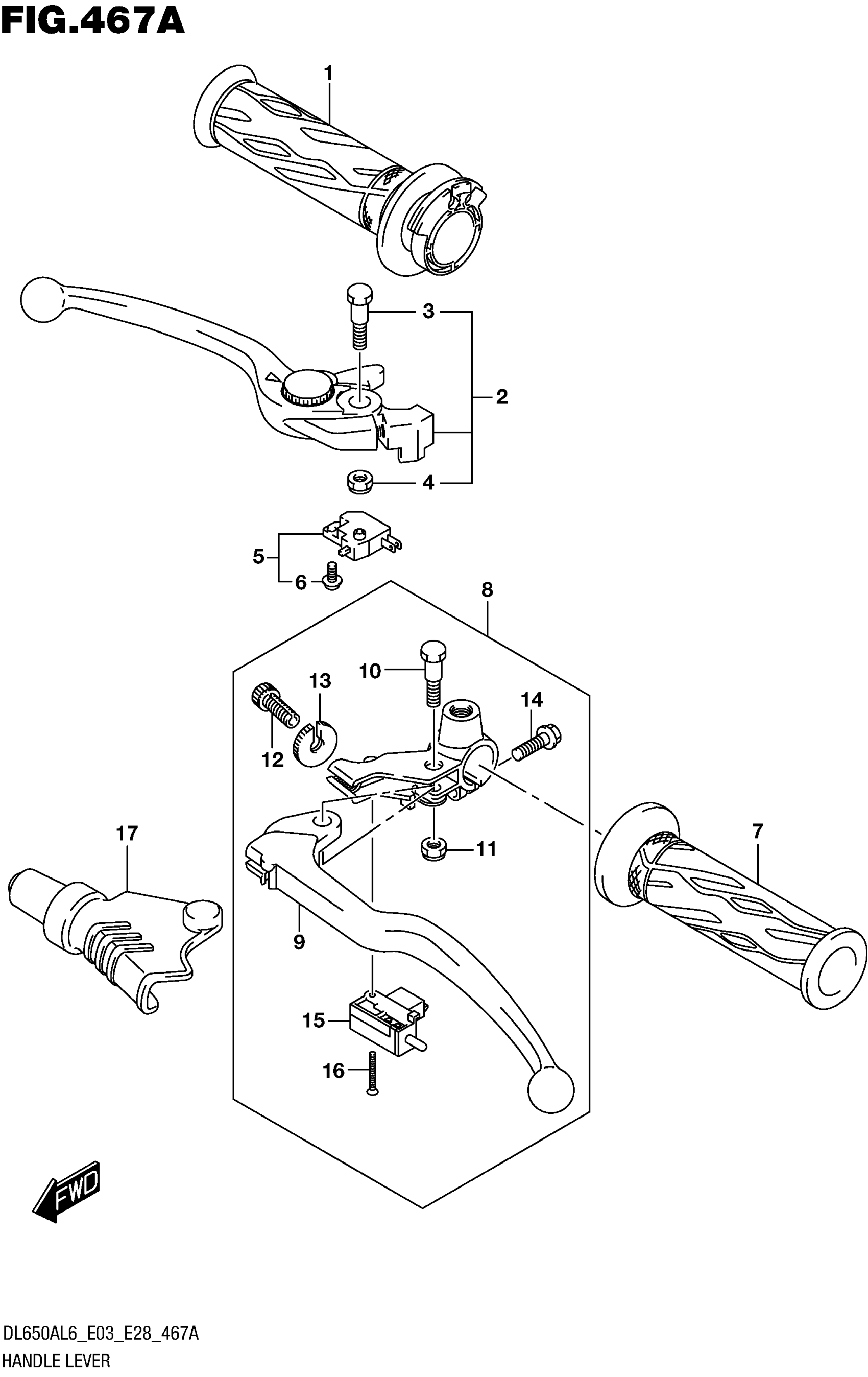 FIG.467A

1
3
2
4
5
6
8
10
13
14
12
11
17
7
9
15
16

FWD

DL650AL6_E03_E28_467A
HANDLE LEVER