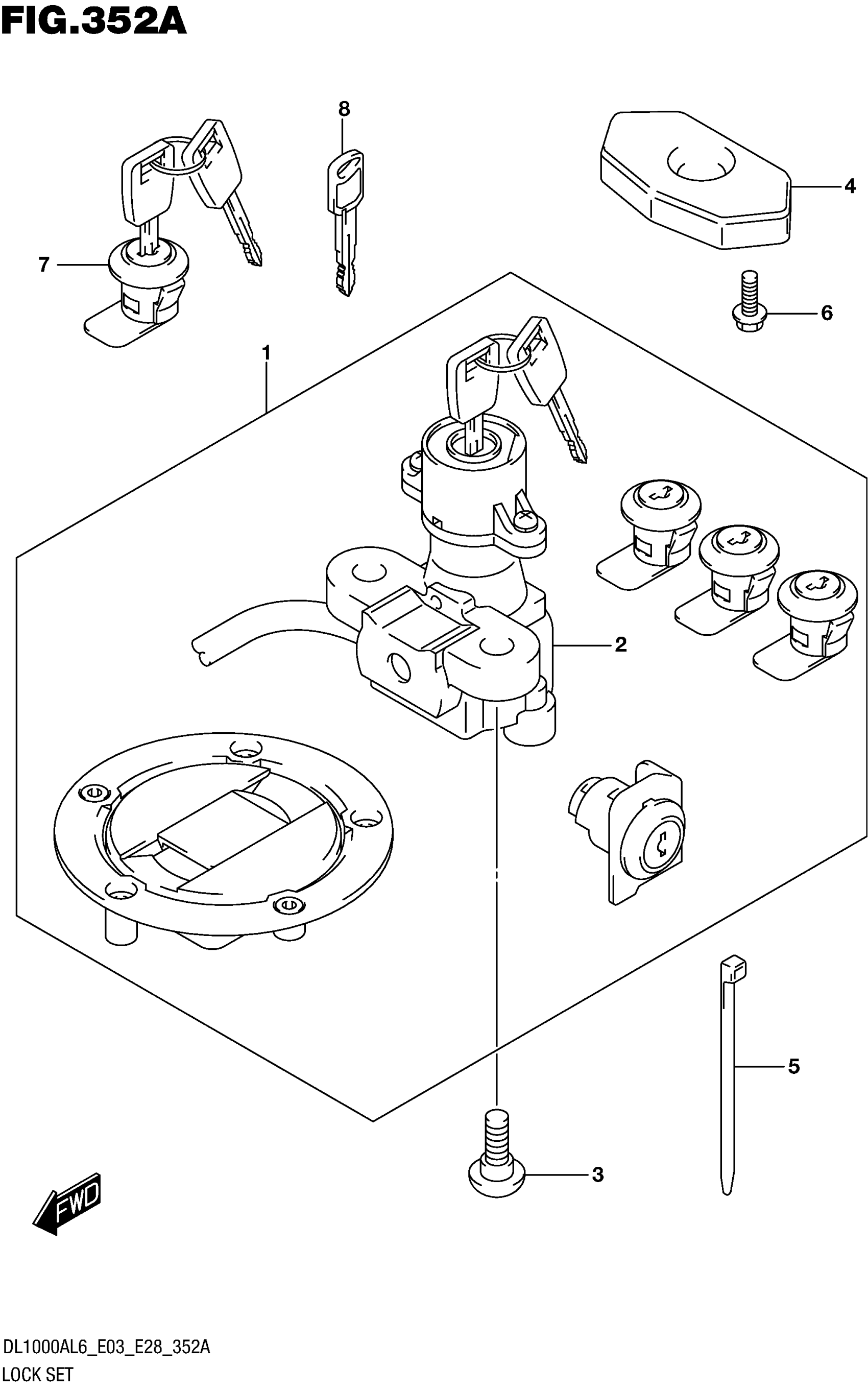 FIG.352A

8

4

7

6

1

2

5

3

FWD

DL1000AL6_E03_E28_352A
LOCK SET