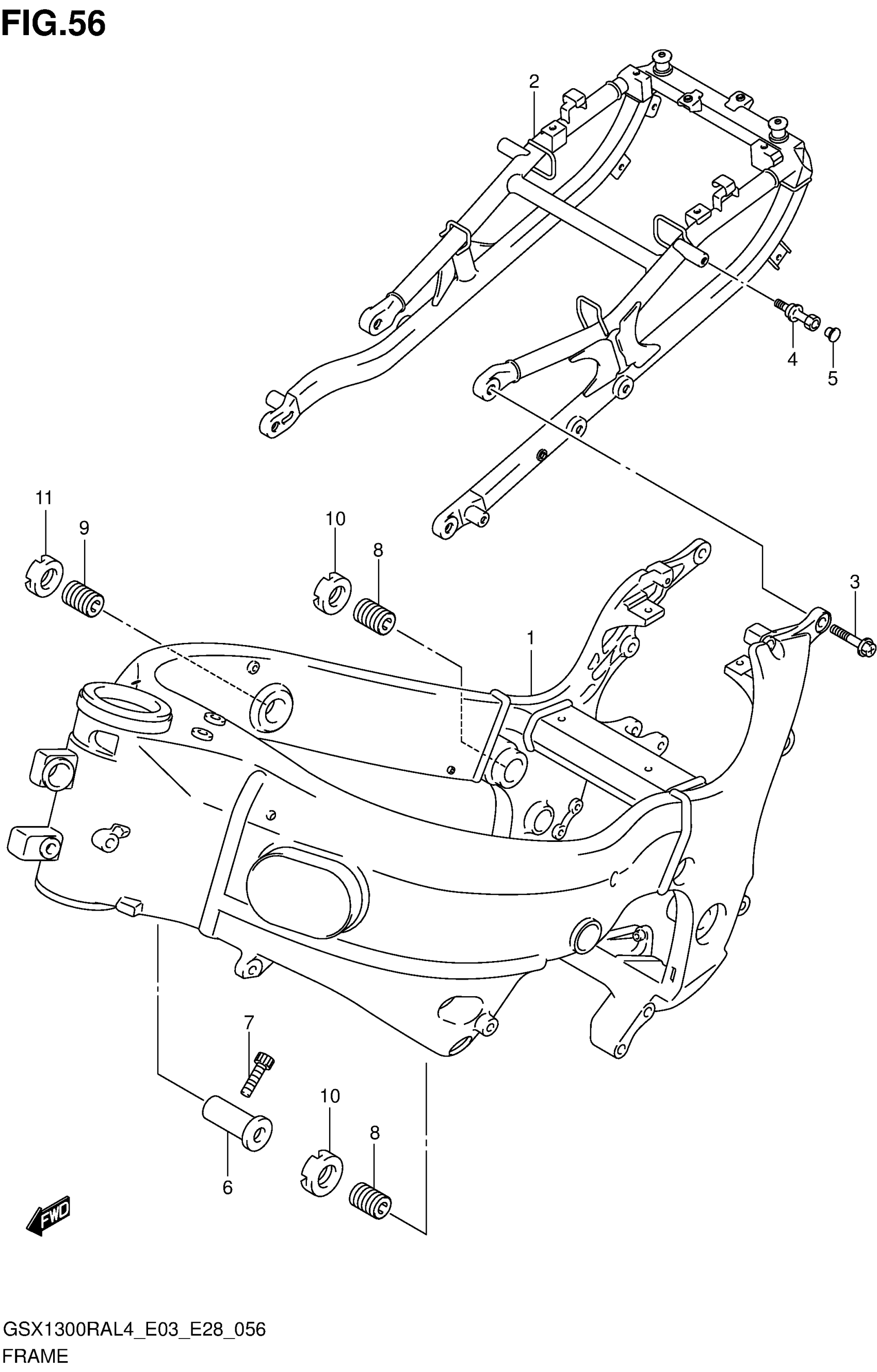 FIG.56

2

4

5

11

9

10

8

3

1

7

10

8

6

FWD

GSX1300RAL4_E03_E28_056
FRAME