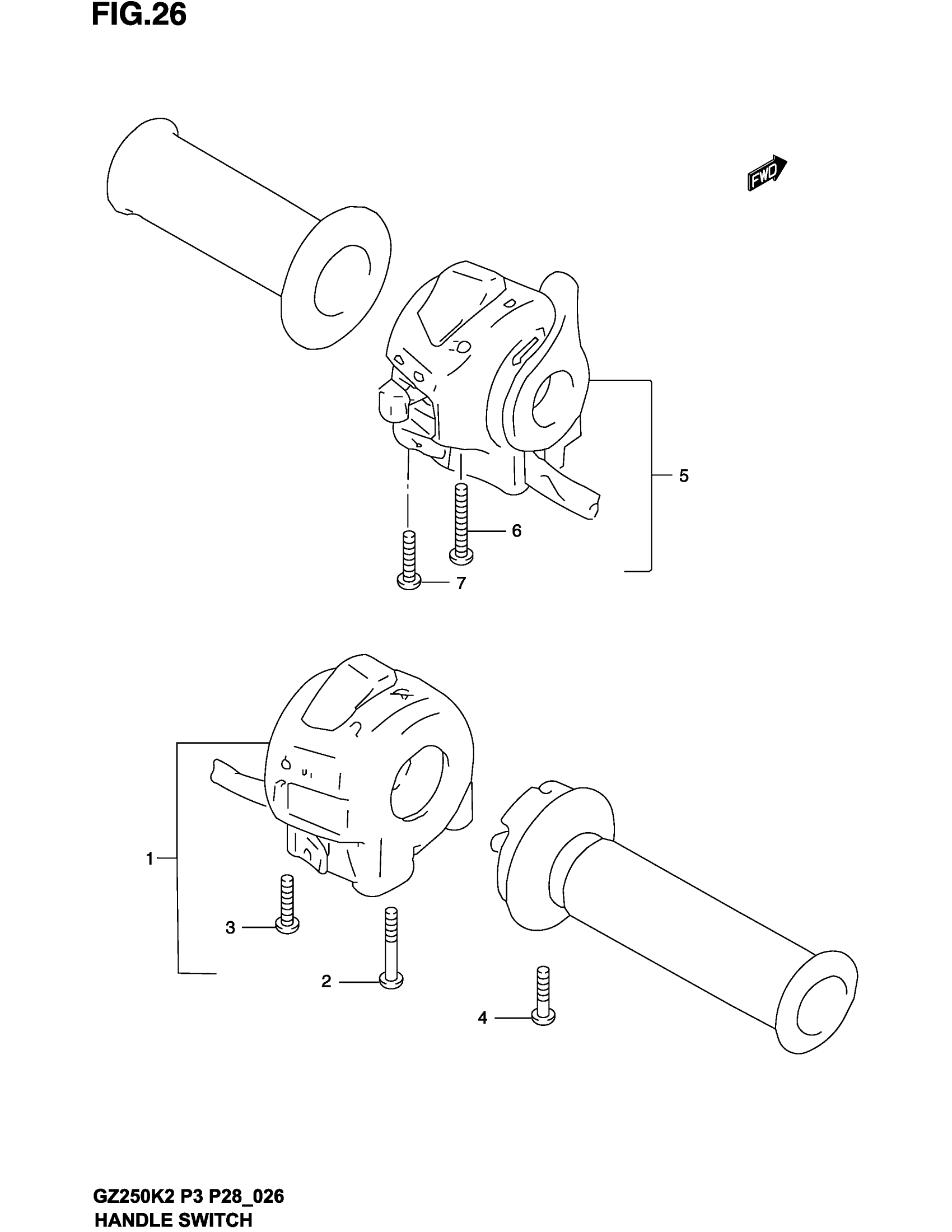 FIG.26

FWD

5

6

7

1

3

2

4

GZ250K2 P3 P28_026
HANDLE SWITCH