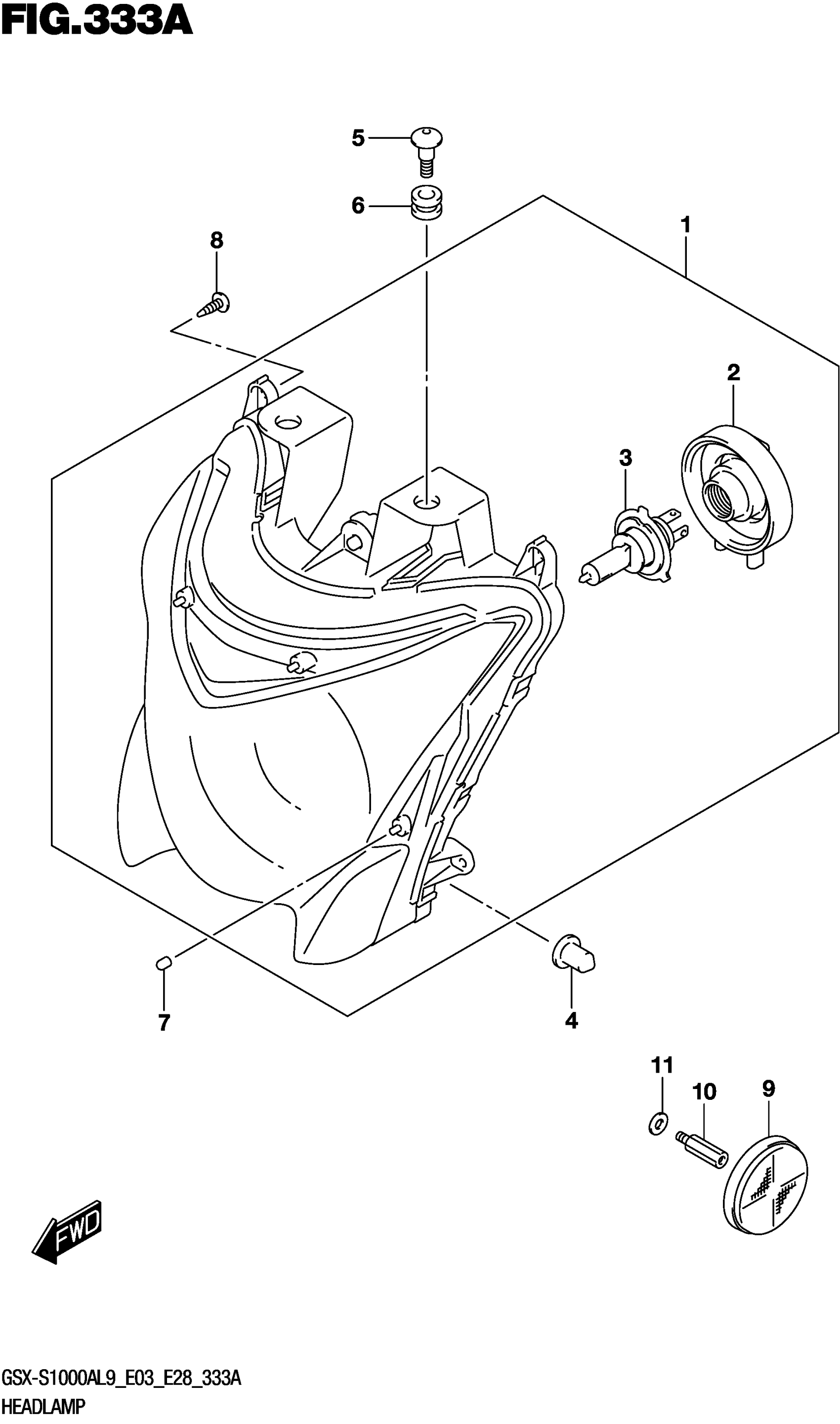 FIG.333A

5
6
8
1
2
3
7
4
11
10
9
FWD

GSX-S1000AL9_E03_E28_333A
HEADLAMP