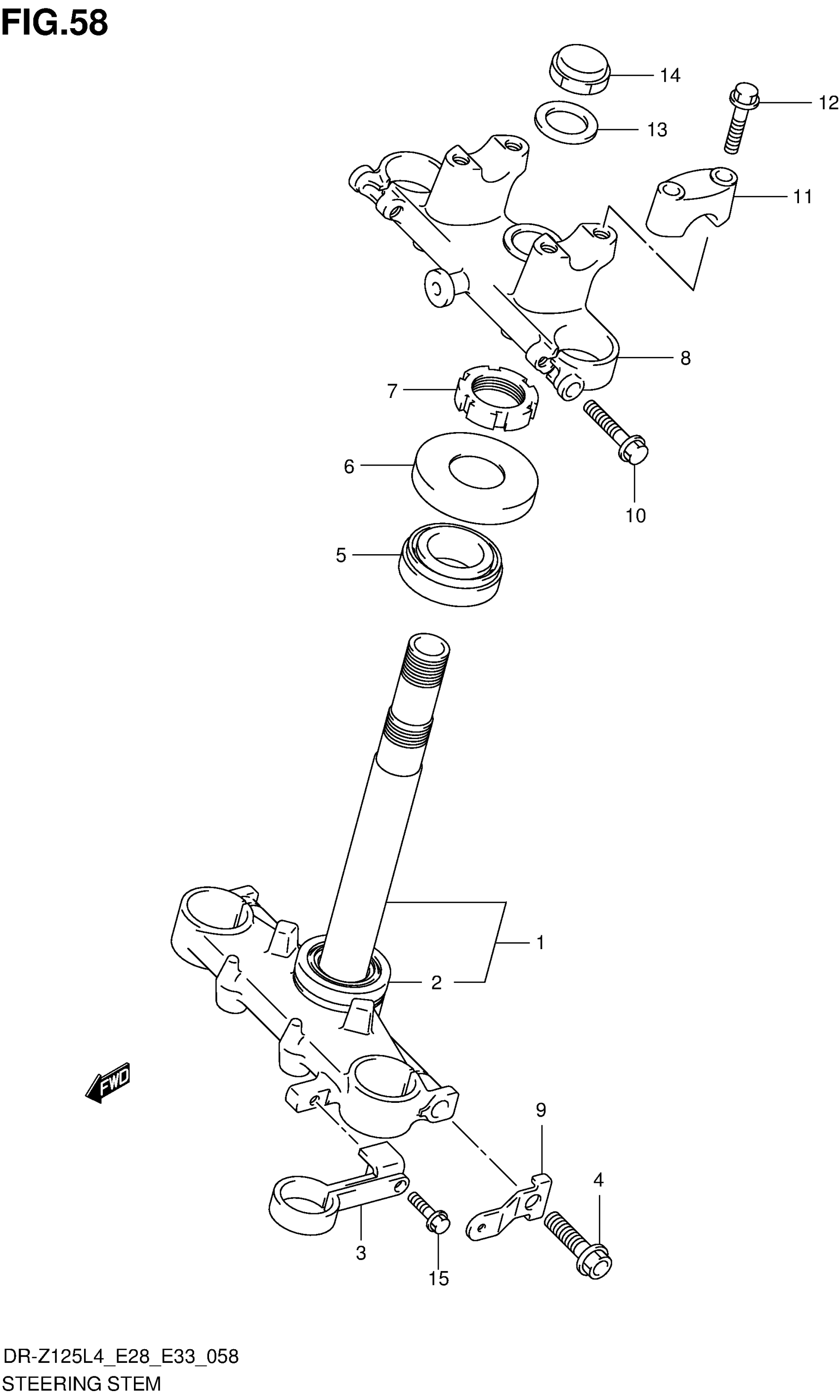 FIG.58

14
12
13
11
8
7
6
10
5
1
2
FWD
9
4
3
15

DR-Z125L4_E28_E33_058
STEERING STEM