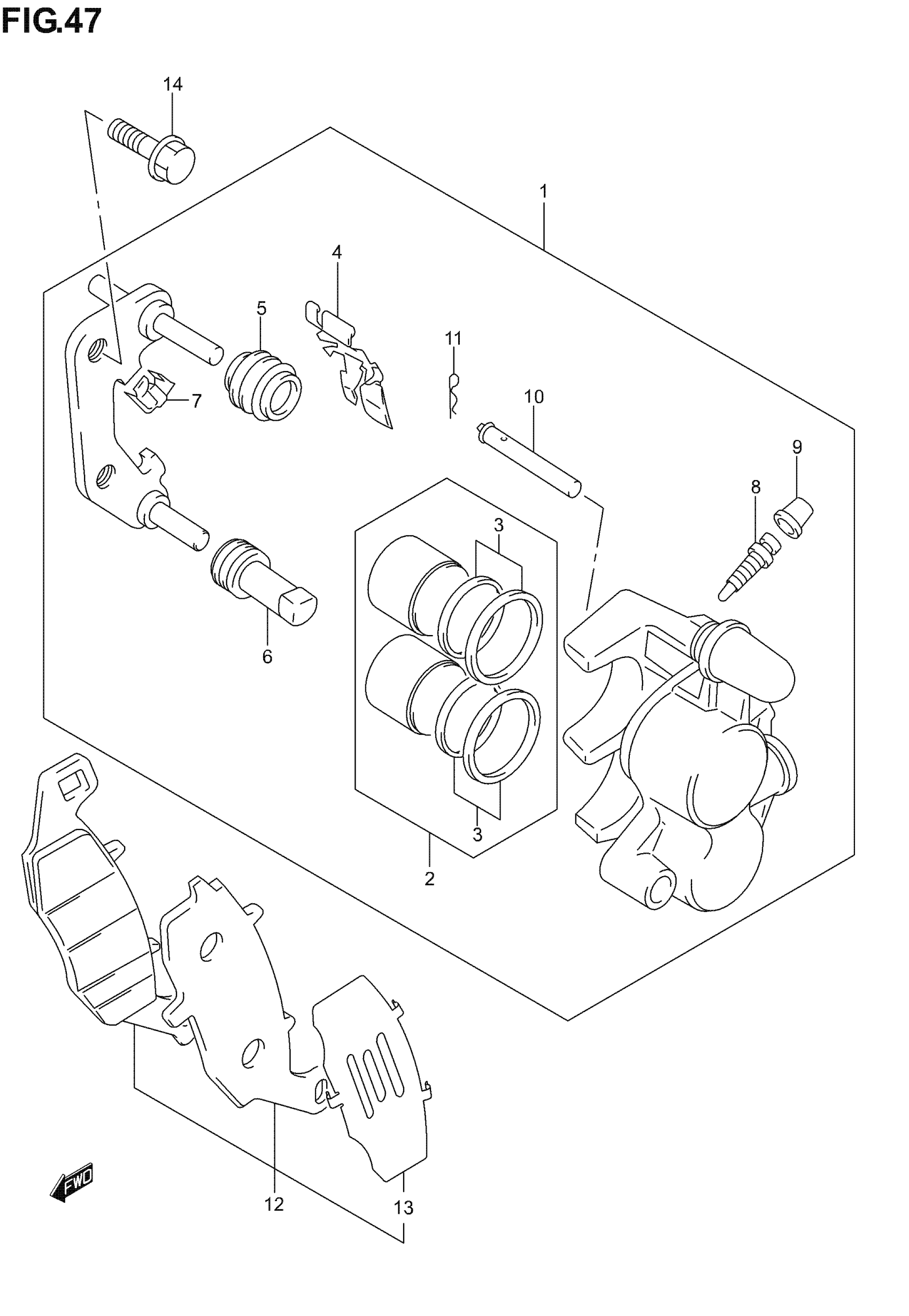 FIG.47

14

1

4

5

11

7

10

9

8

3

6

3

2

FWD

12

13