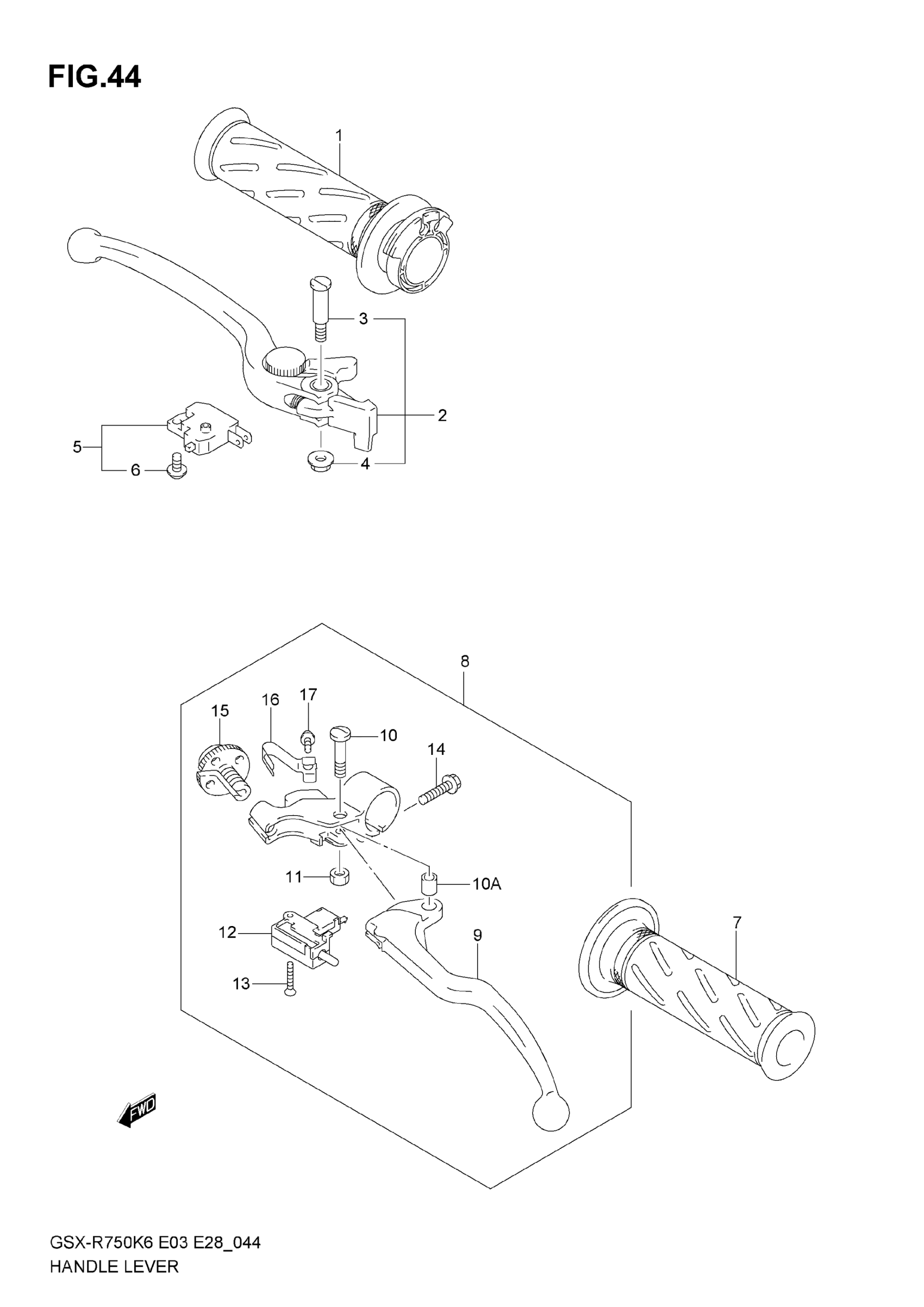 FIG.44

1
3
2
5
6
4

8
15
16
17
10
14
11
10A
12
9
7
13

FWD

GSX-R750K6 E03 E28_044
HANDLE LEVER