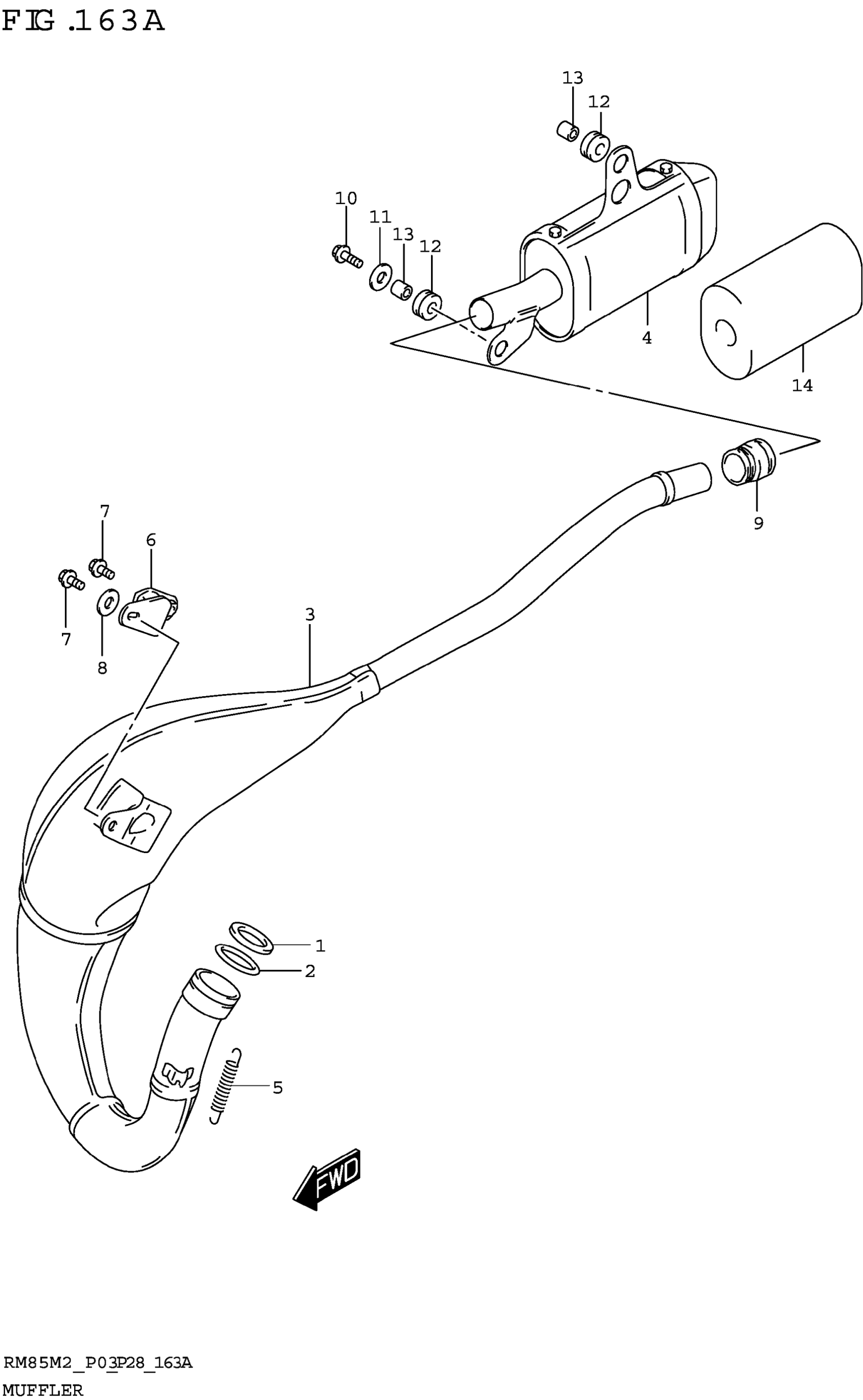 FIG.163A

13
12
10
11
13
12
4
14
9
7
6
7
8
3
1
2
5
FWD

RM85M2_P03P28_163A
MUFFLER