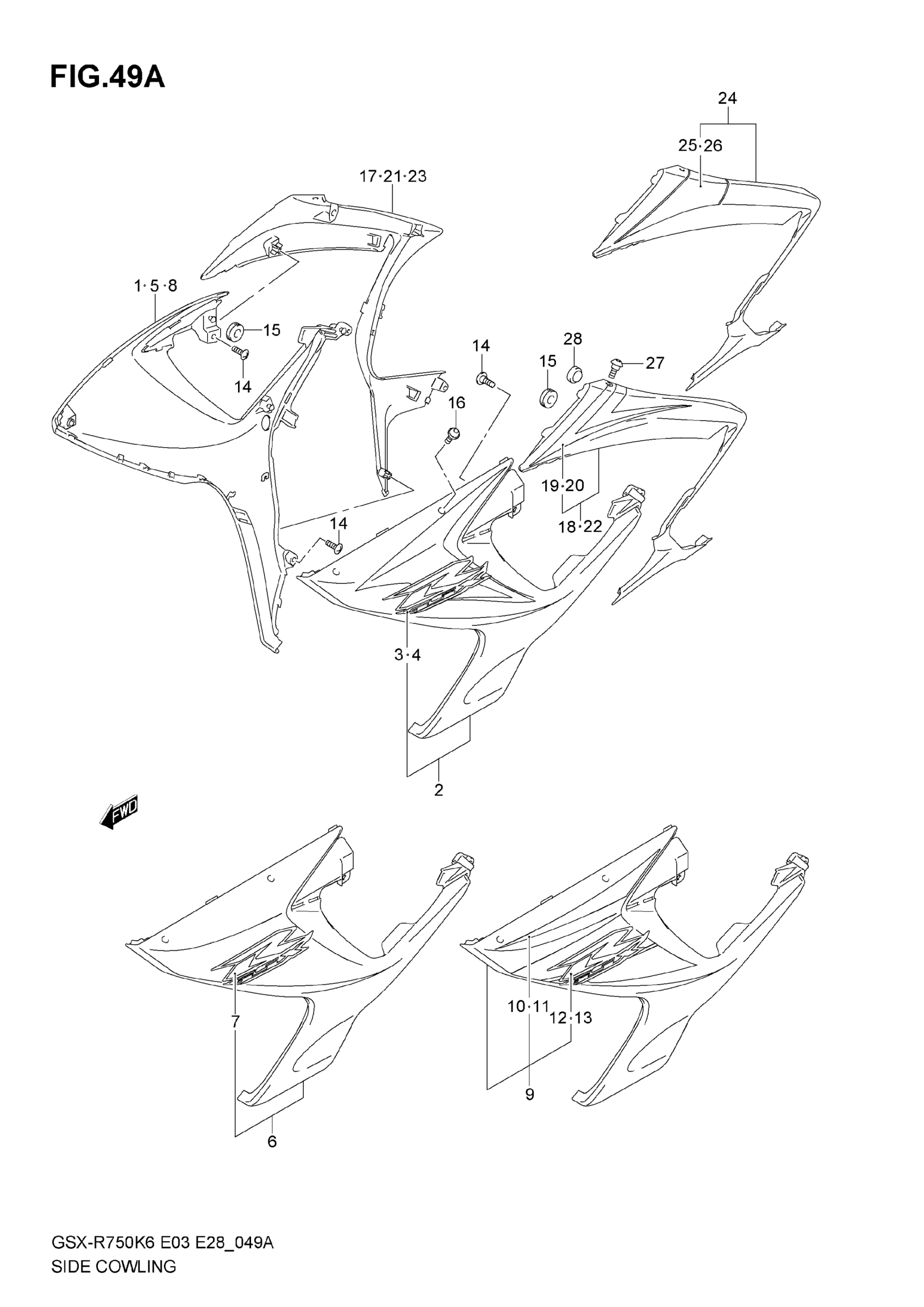 FIG.49A

24

25·26

17·21·23

1·5·8

15

14

14

28

15

27

16

19·20

18·22

14

3·4

2

FWD

7

6

10·11

12·13

9

GSX-R750K6 E03 E28_049A
SIDE COWLING