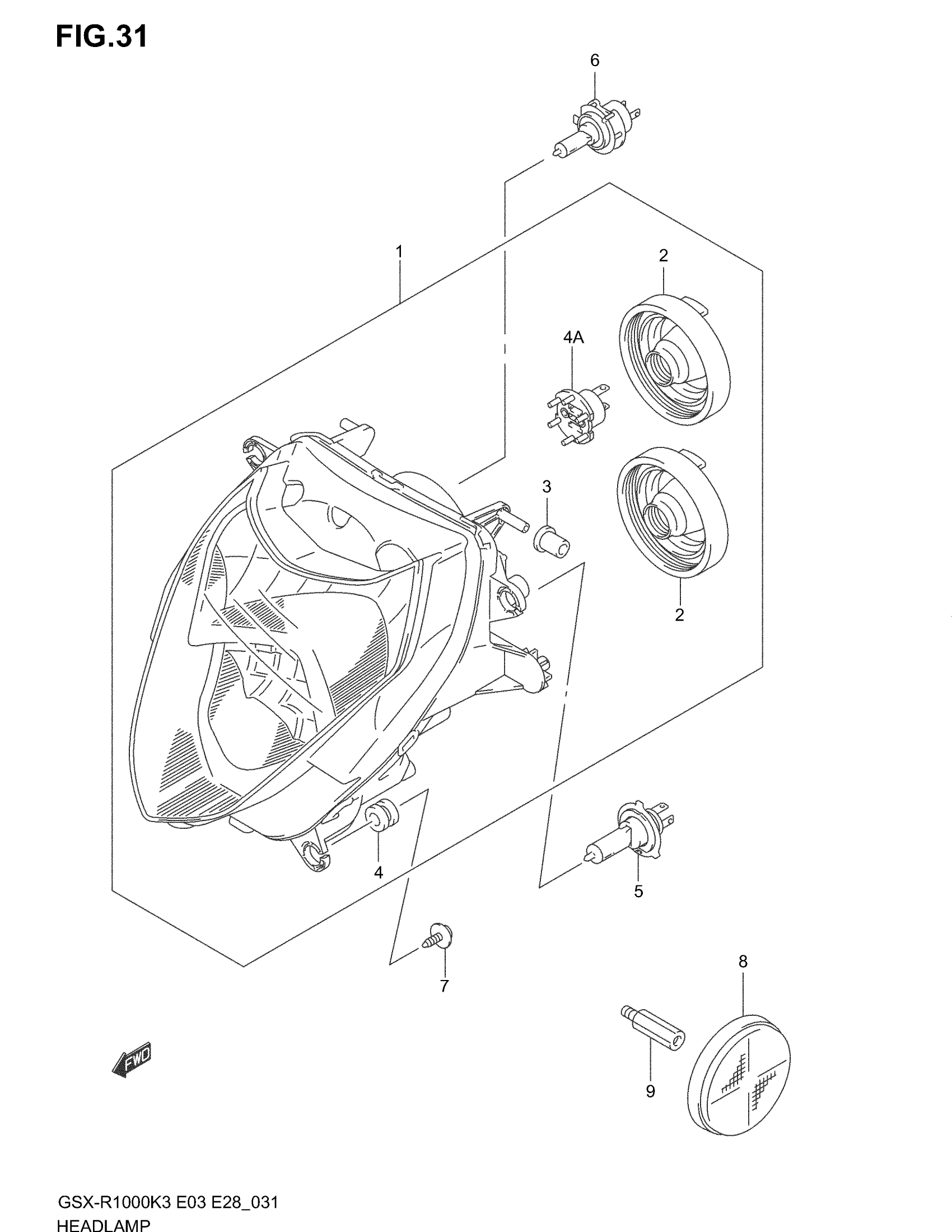 FIG.31

6

1

2

4A

3

2

4

5

7

8

9

FWD

GSX-R1000K3 E03 E28_031
HEADLAMP