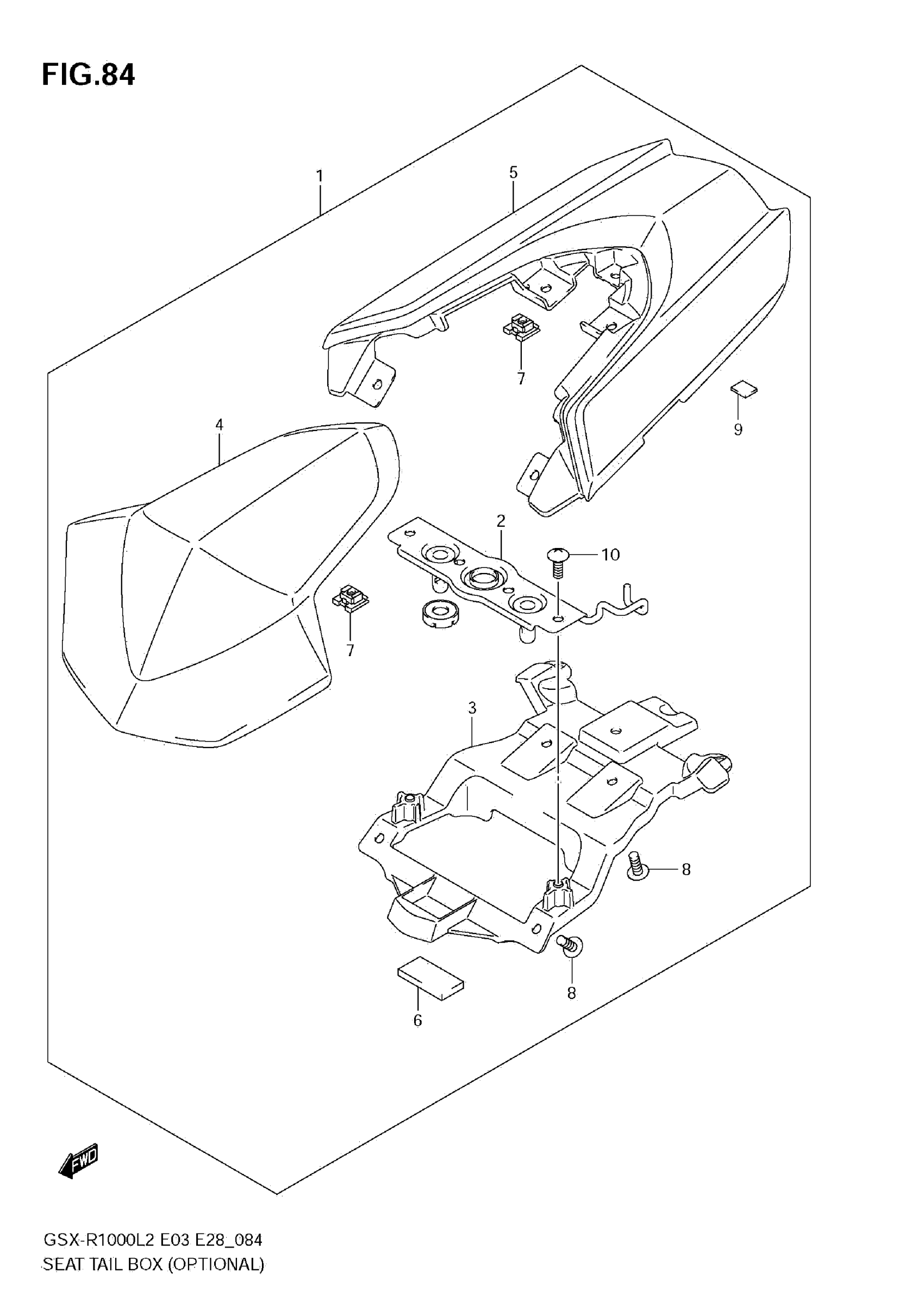 FIG.84

1
5
7
9
4
2
10
7
3
8
8
6

FWD

GSX-R1000L2 E03 E28_084
SEAT TAIL BOX (OPTIONAL)