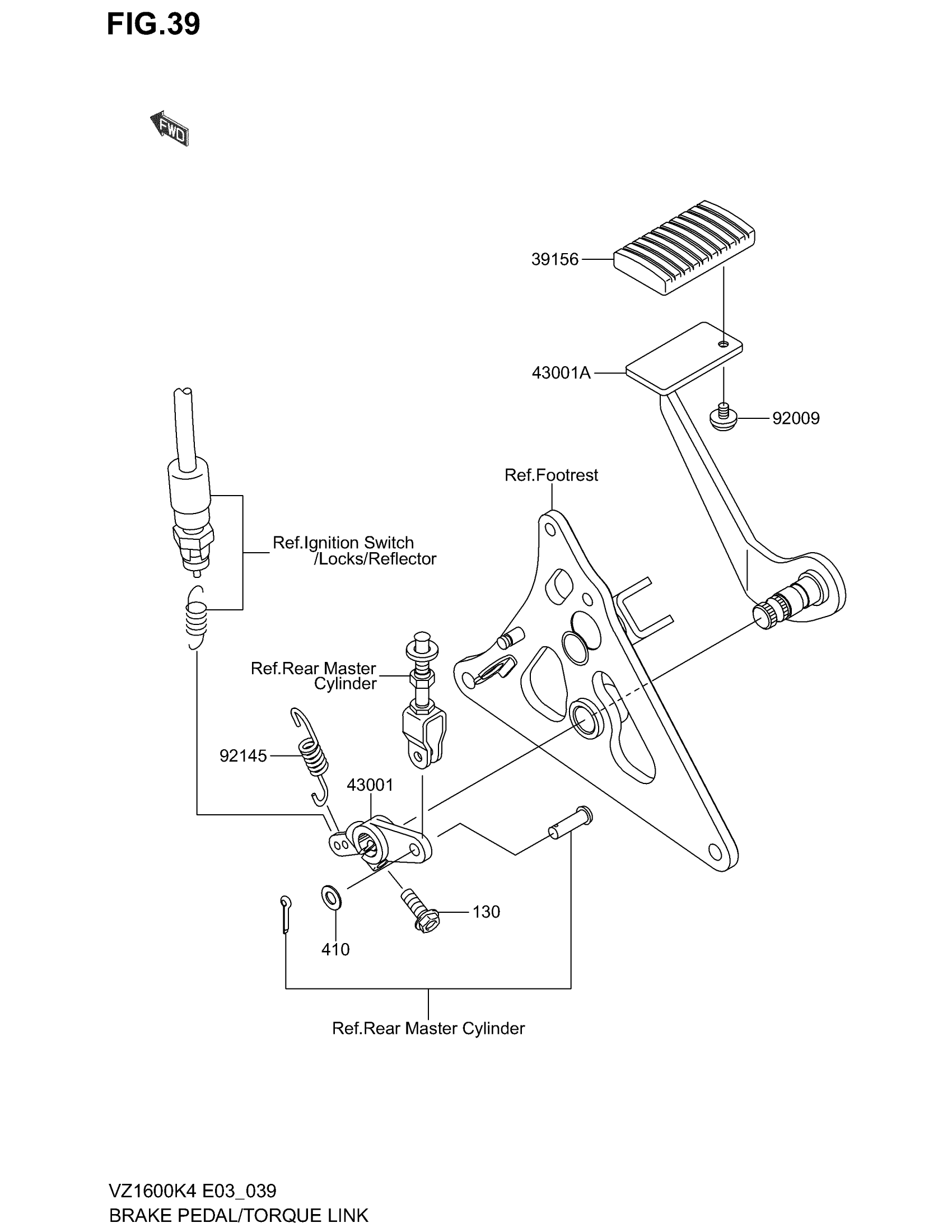 FIG.39

FWD

39156

43001A

92009

Ref.Footrest

Ref.Ignition Switch /Locks/Reflector

Ref.Rear Master Cylinder

92145

43001

130

410

Ref.Rear Master Cylinder

VZ1600K4 E03_039
BRAKE PEDAL/TORQUE LINK