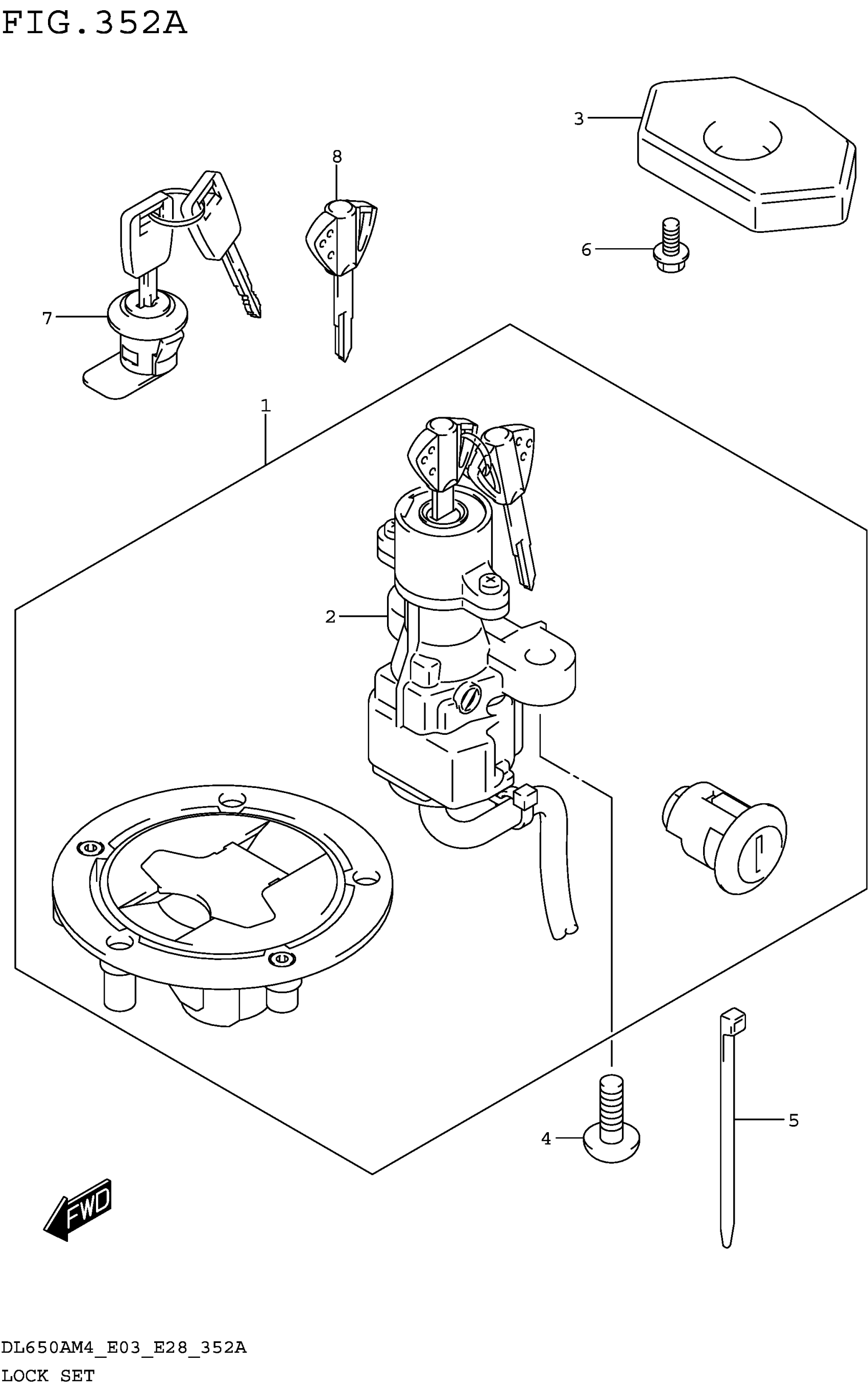 FIG.352A

3

8

6

7

1

2

4

5

FWD

DL650AM4_E03_E28_352A

LOCK SET