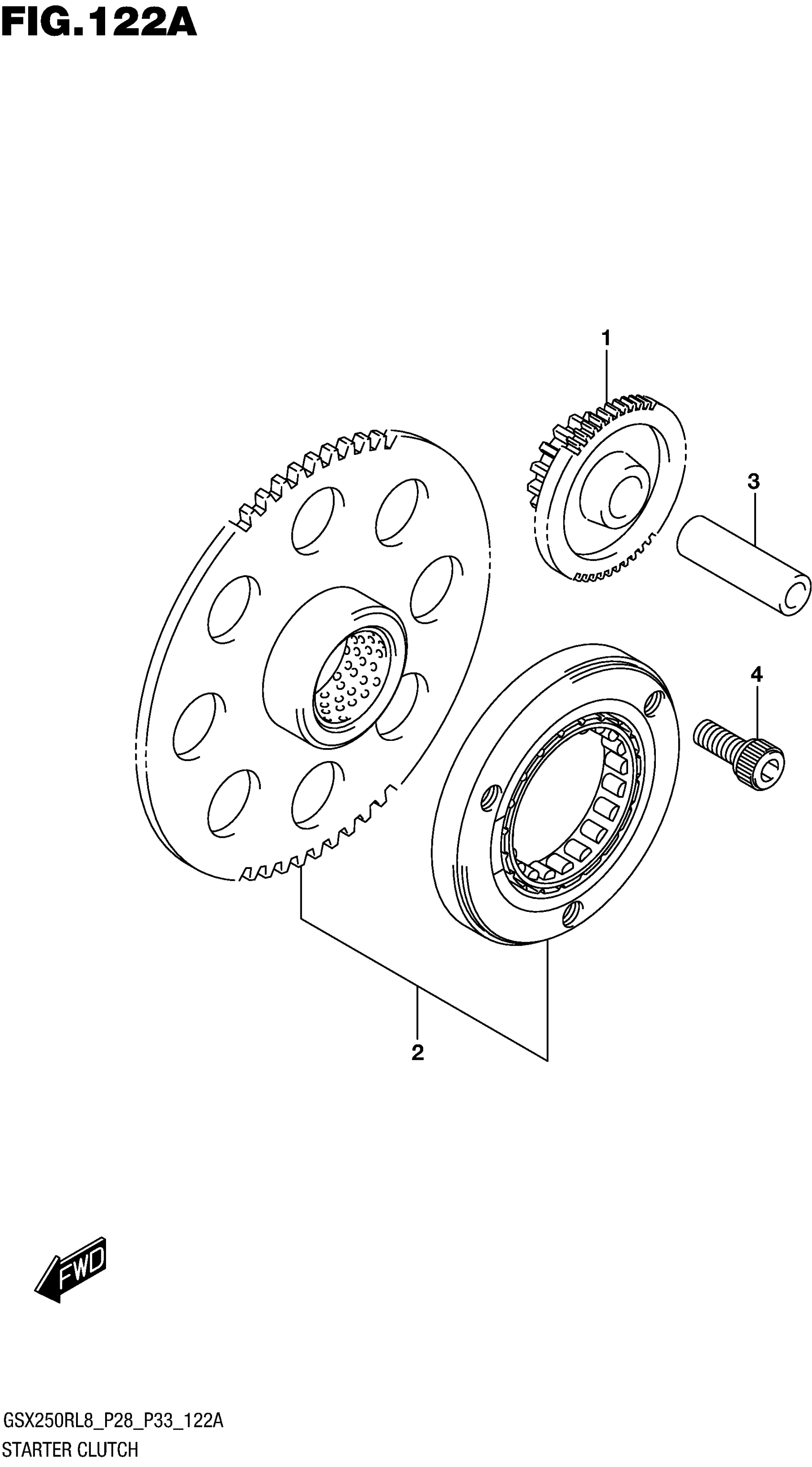 FIG.122A

1

3

4

2

FWD

GSX250RL8_P28_P33_122A
STARTER CLUTCH