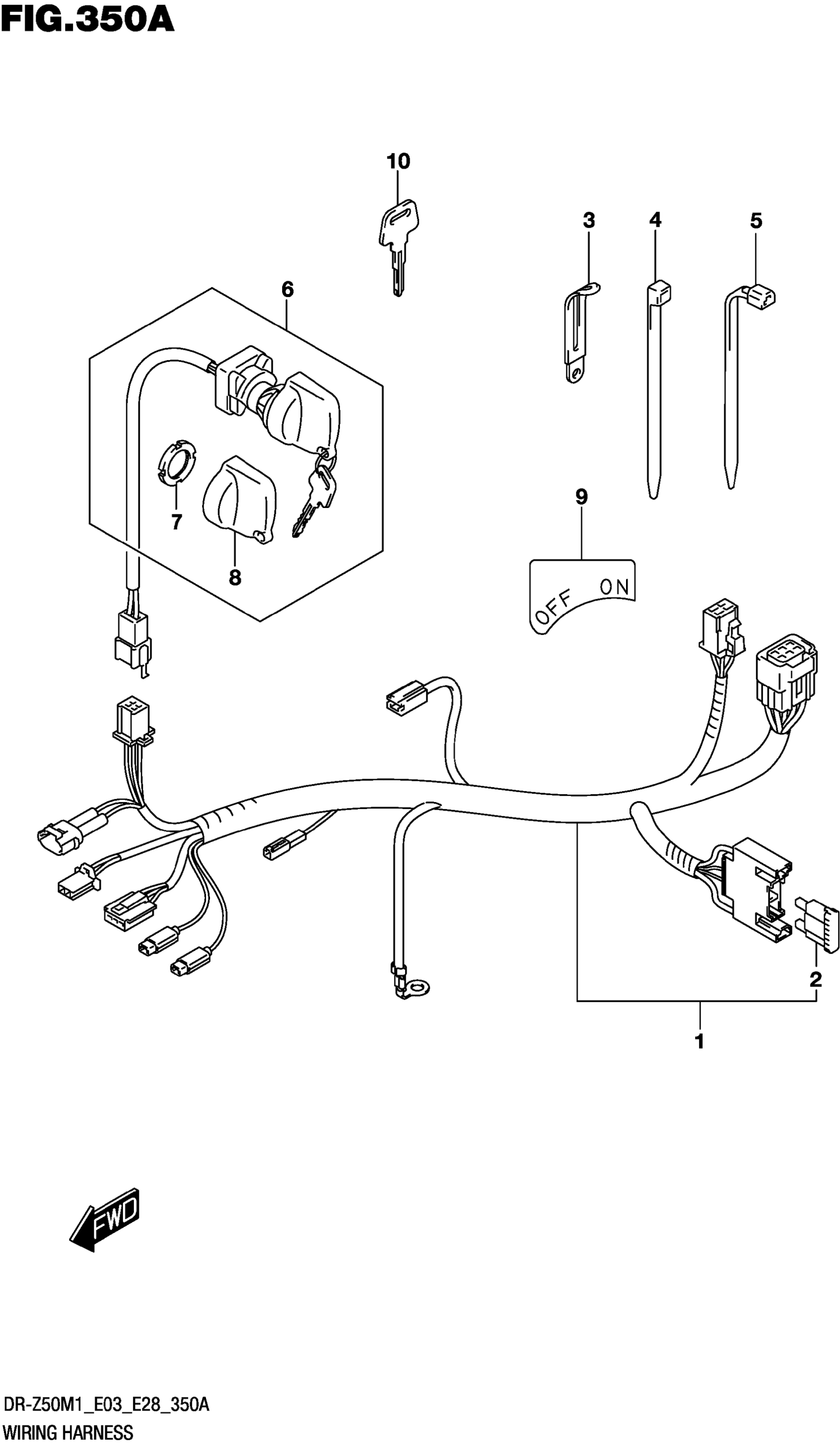 FIG.350A

10

3

4

5

6

7

8

9

OFF ON

2

1

FWD

DR-Z50M1_E03_E28_350A
WIRING HARNESS