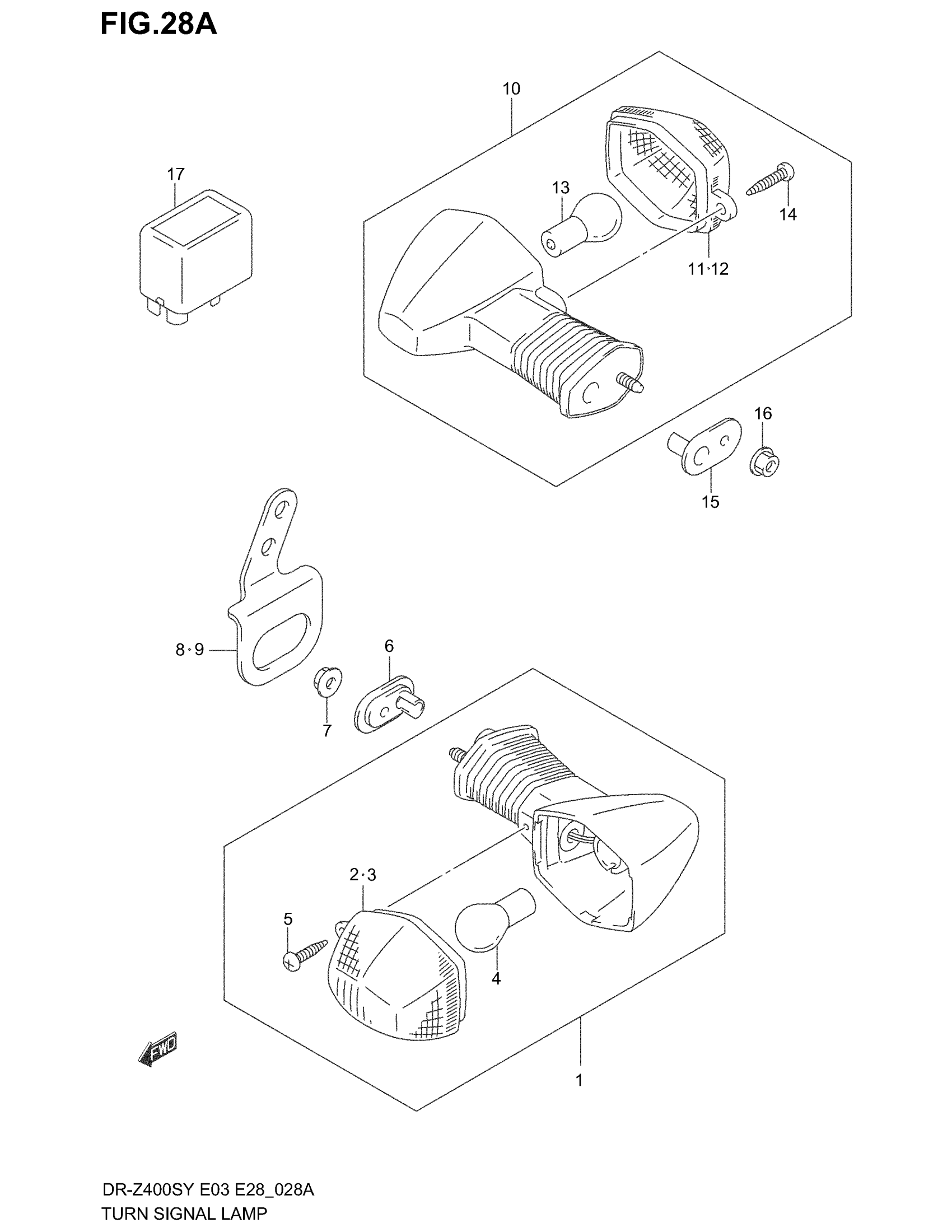 FIG.28A

10

17

13

14

11·12

16

15

8·9

6

7

2·3

5

4

FWD

1

DR-Z400SY E03 E28_028A
TURN SIGNAL LAMP