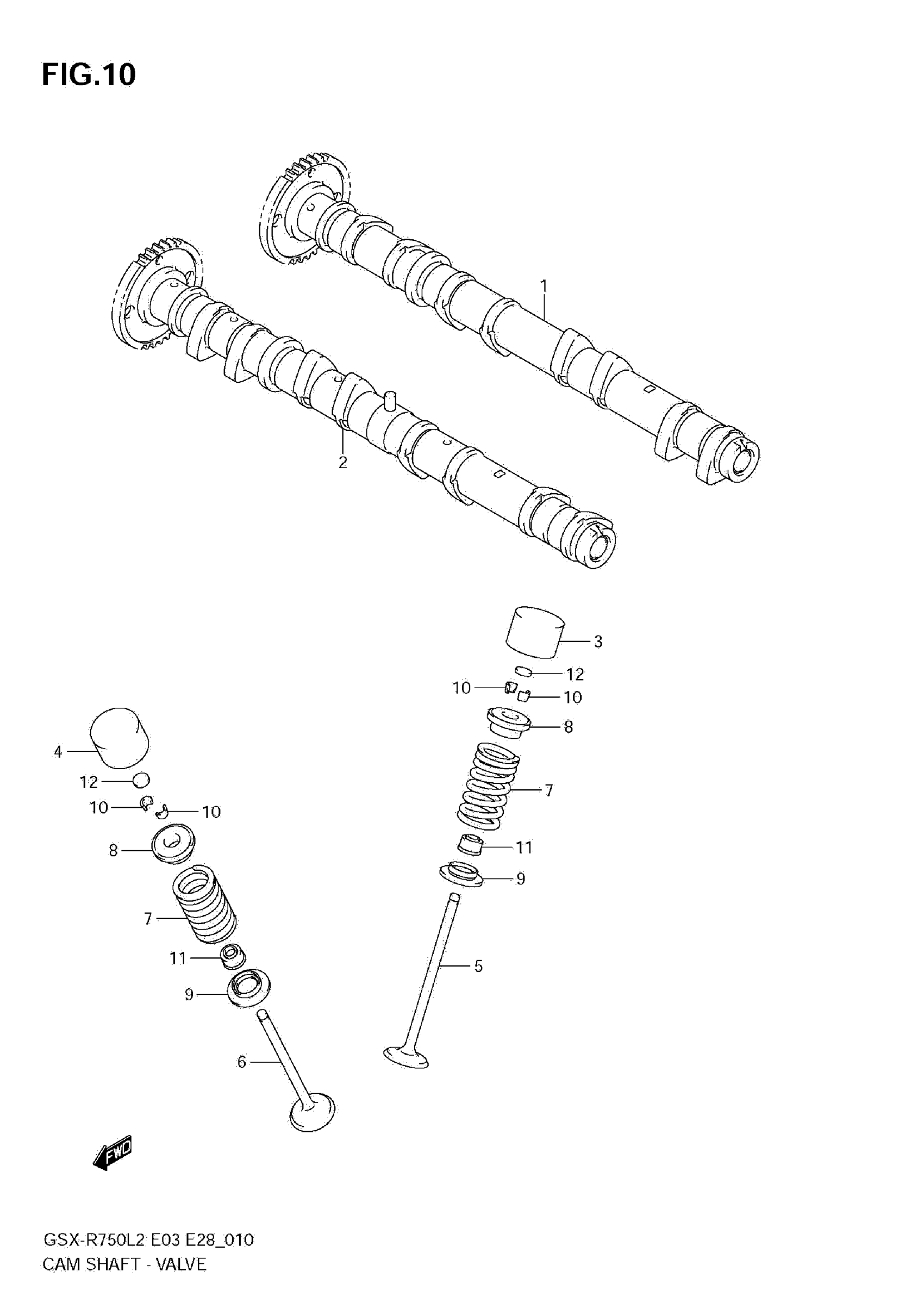 FIG.10

1

2

3

12

10

10

8

7

11

9

5

4

12

10

10

8

7

11

9

6

FWD

GSX-R750L2 E03 E28_010
CAM SHAFT - VALVE