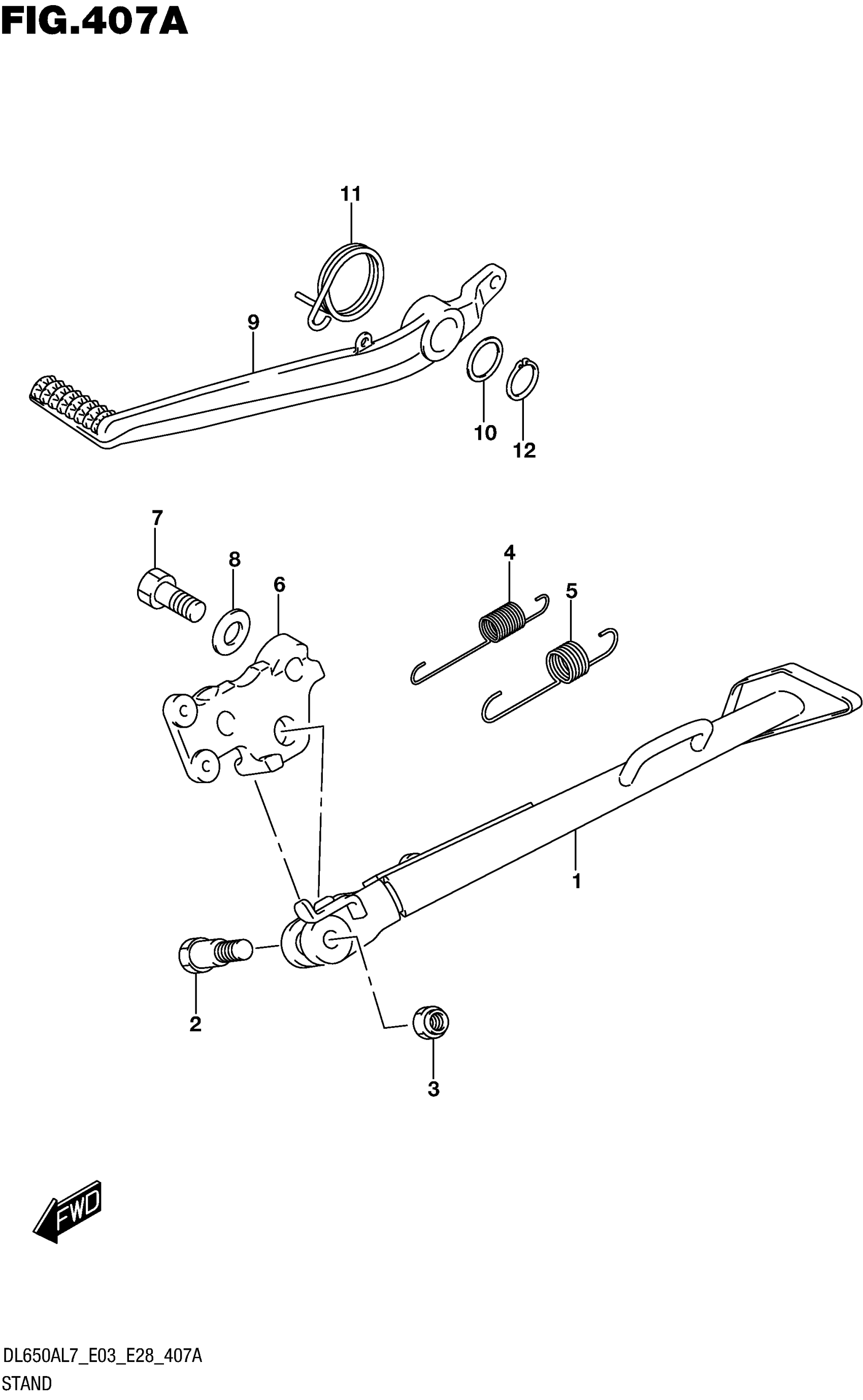 FIG.407A

11

9

10

12

7

8

6

4

5

1

2

3

FWD

DL650AL7_E03_E28_407A
STAND