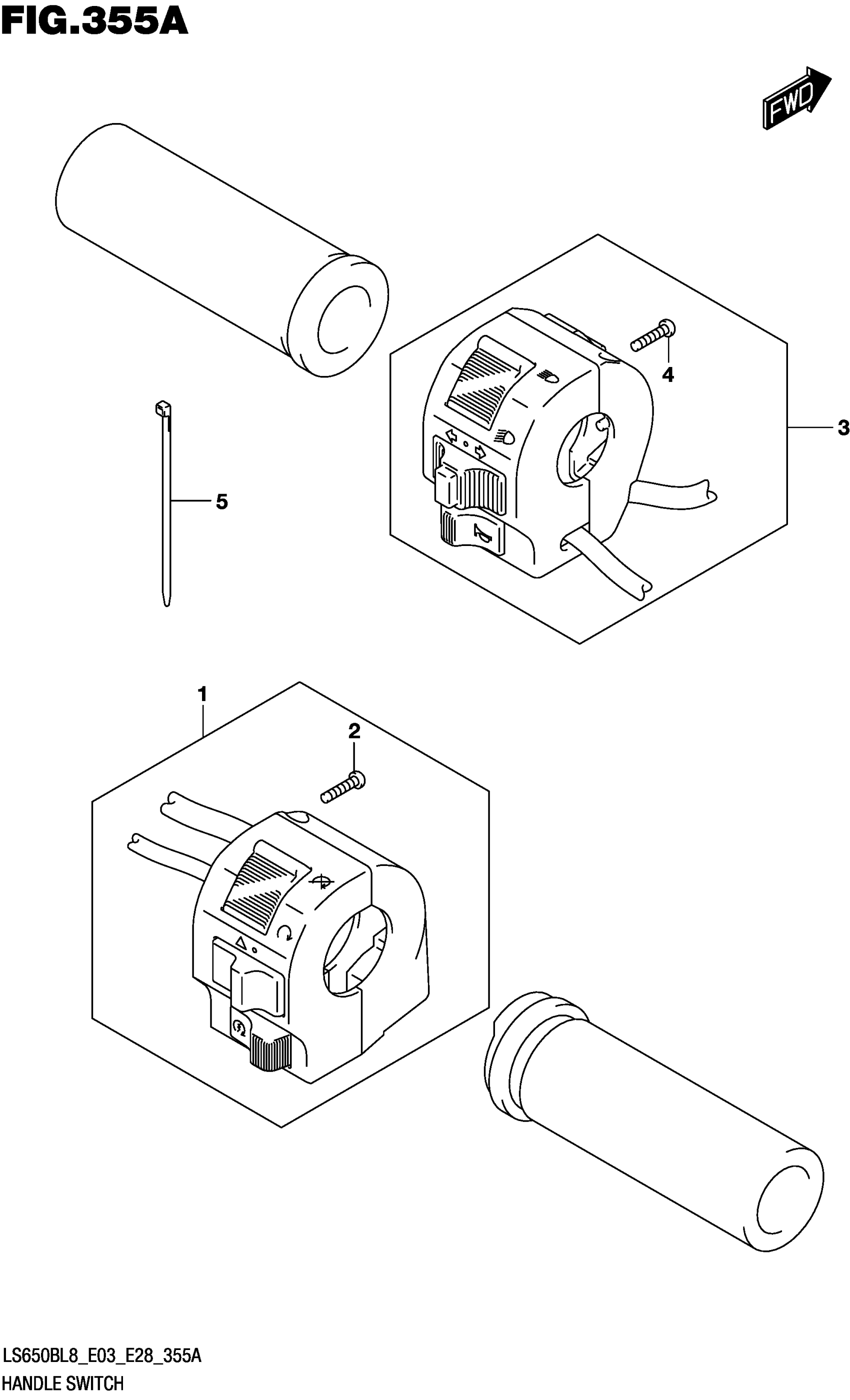 FIG.355A

FWD

4

3

5

1

2

LS650BL8_E03_E28_355A
HANDLE SWITCH