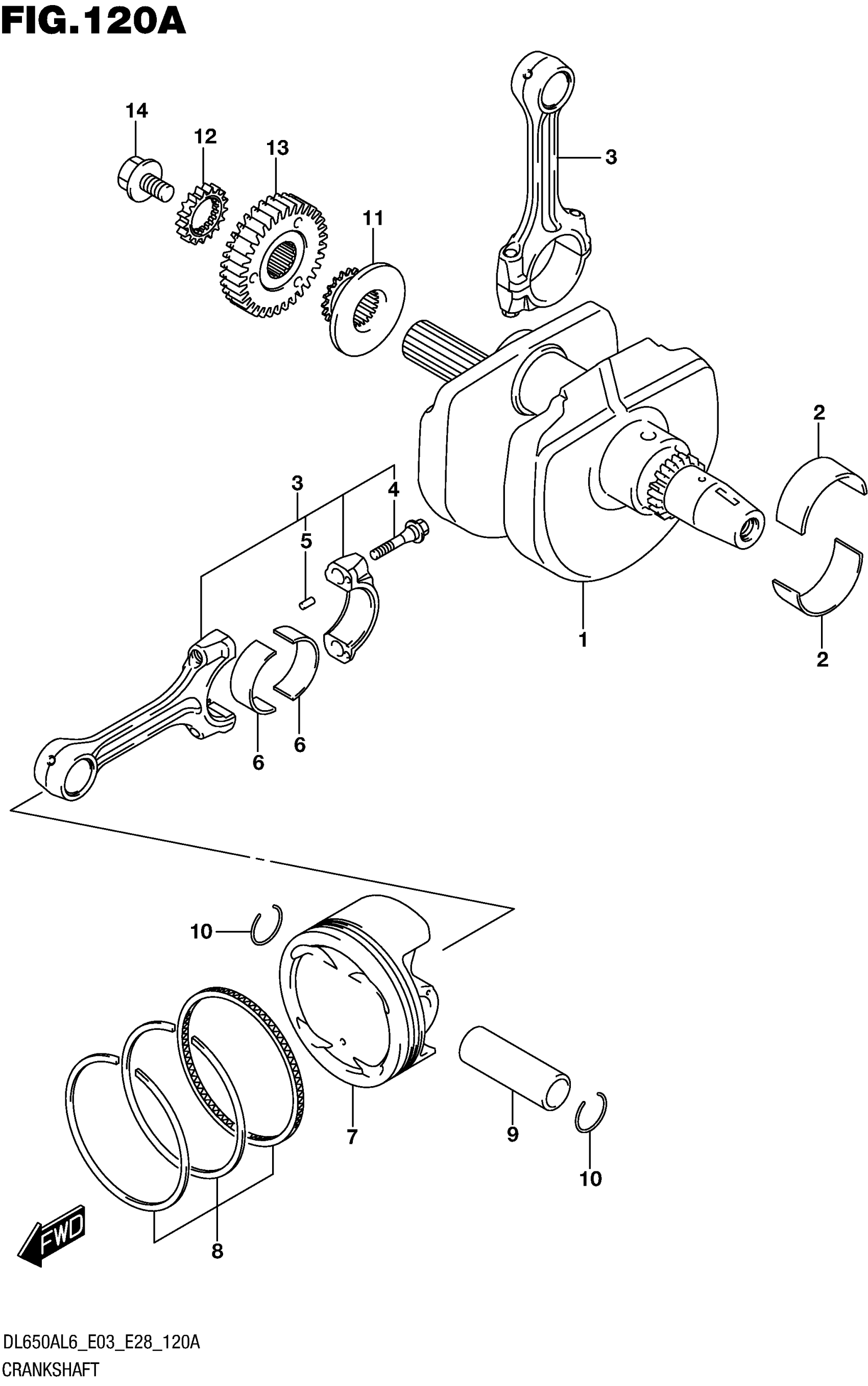 FIG.120A

14
12
13
11
3
2
3
4
5
1
2
6
6
10
7
9
10
8
FWD

DL650AL6_E03_E28_120A
CRANKSHAFT