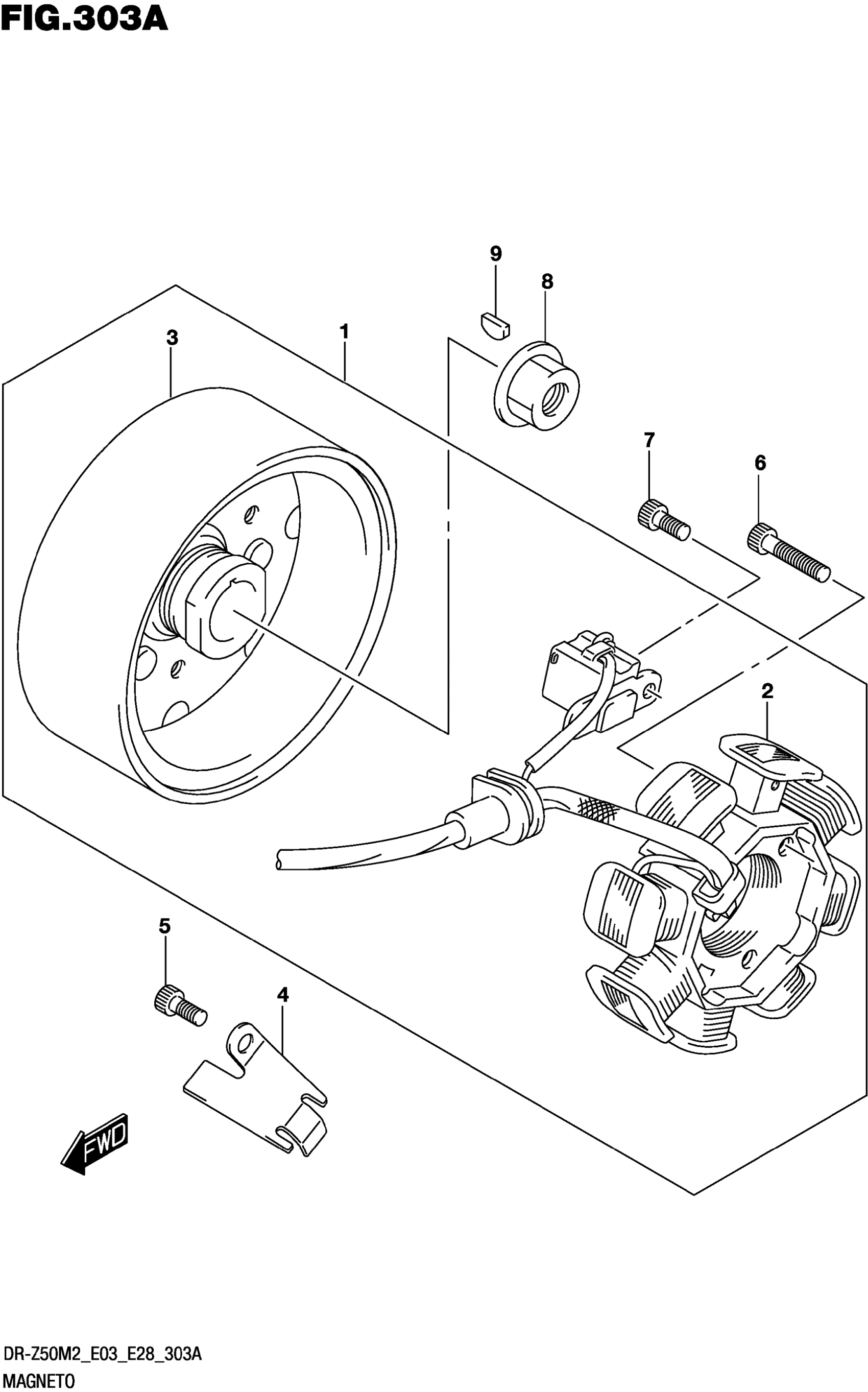 FIG.303A

9
8
3
1
7
6
2
5
4
FWD

DR-Z50M2_E03_E28_303A
MAGNETO