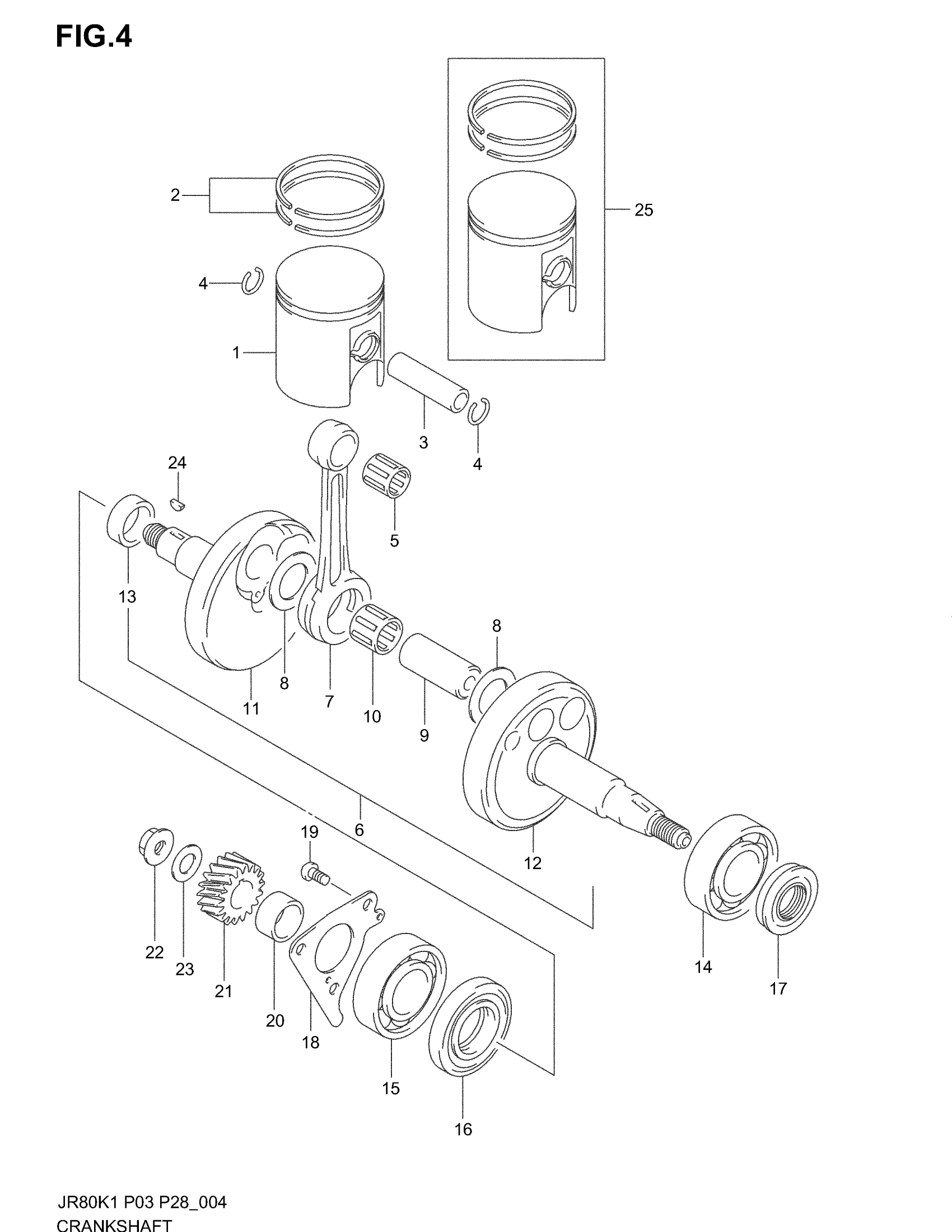 FIG.4

2
25
4
1
3
4
24
5
13
8
8
11
7
10
9
6
19
12
22
23
21
20
18
15
16
14
17

JR80K1 P03 P28_004
CRANKSHAFT