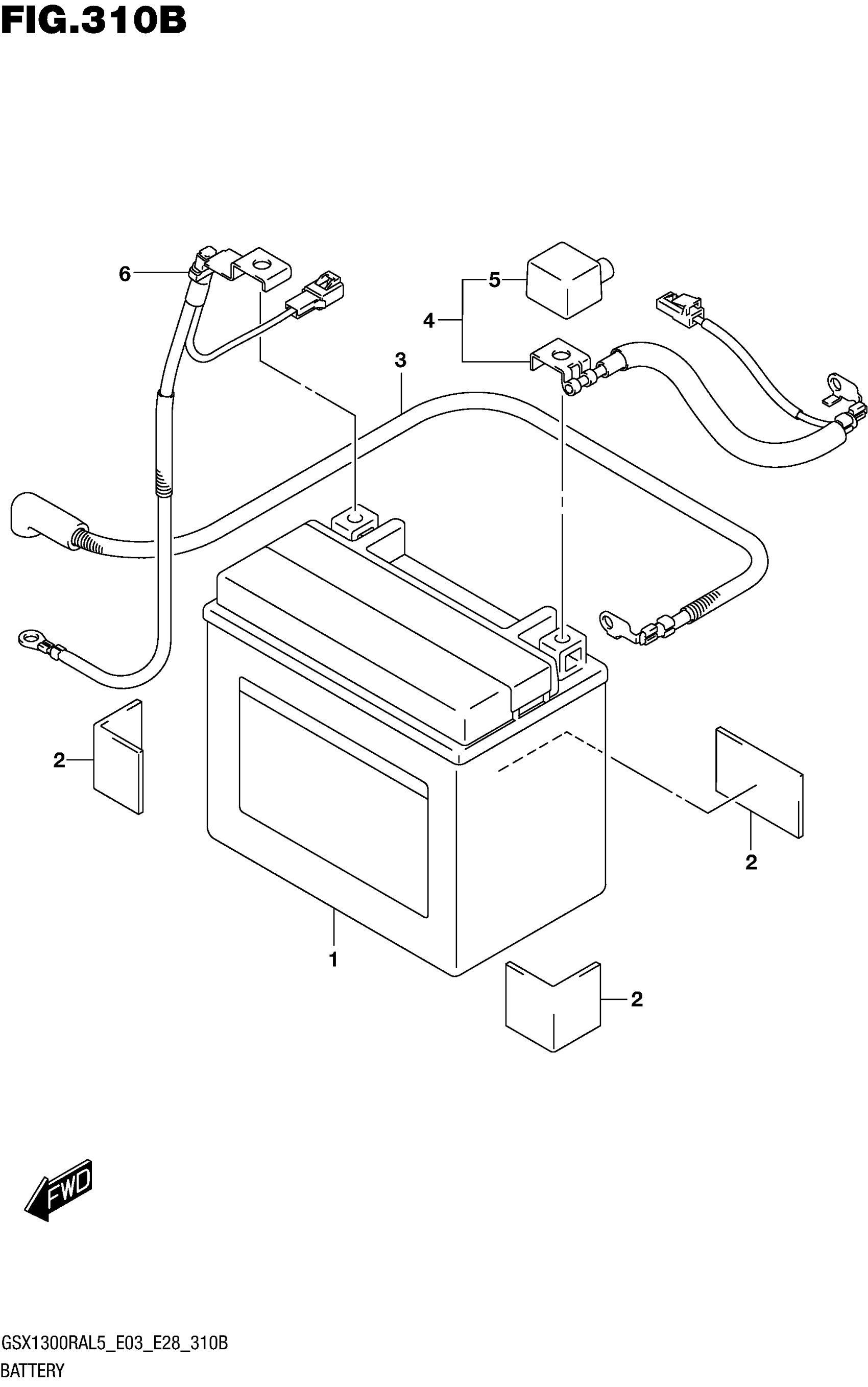 FIG.310B

6
5
4
3
2
2
1
2

FWD

GSX1300RAL5_E03_E28_310B
BATTERY