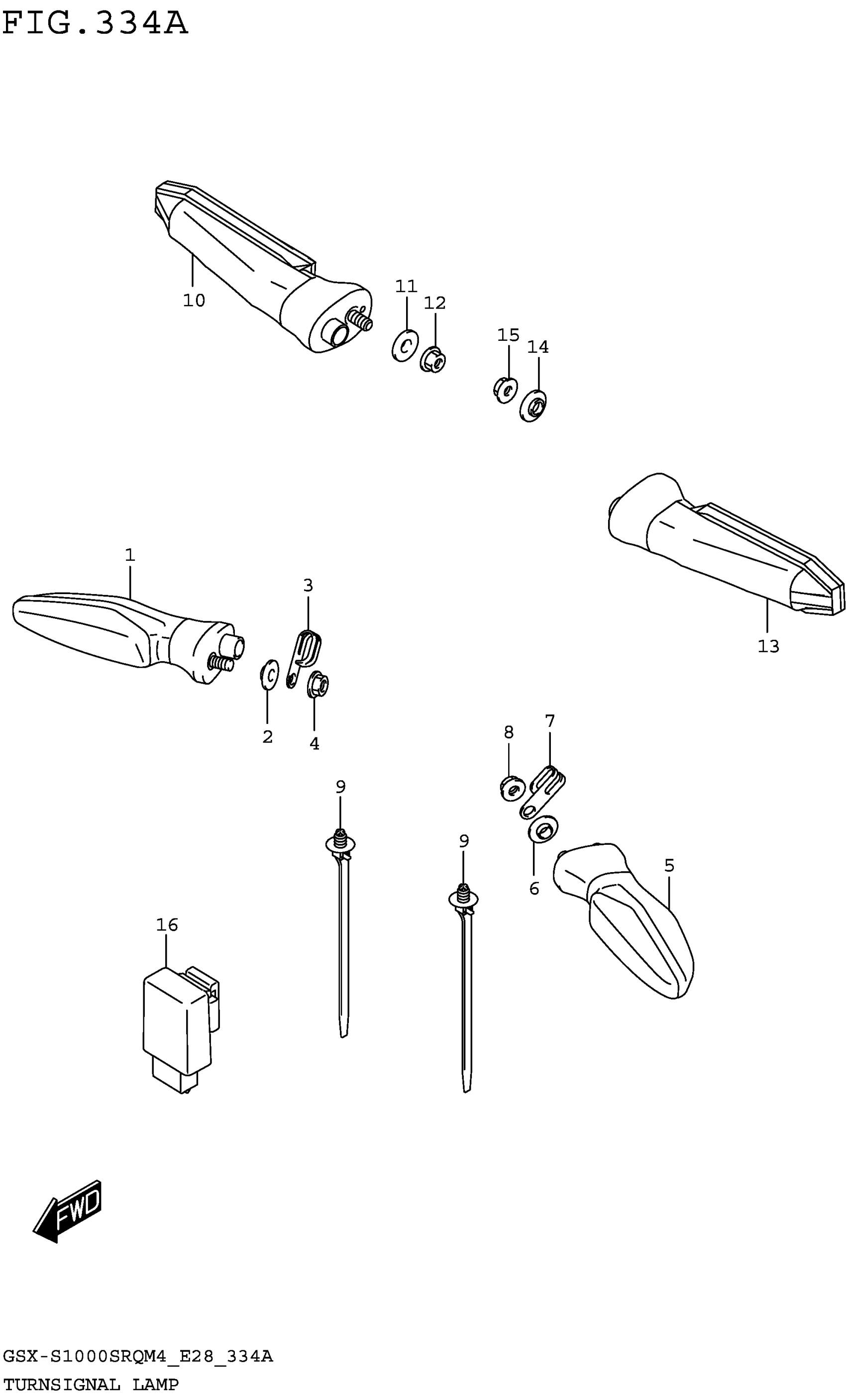 FIG.334A

10
11
12
15
14

1
3
13
2
4

8
7
9
9
6
5
16

FWD

GSX-S1000SRQM4_E28_334A
TURNSIGNAL LAMP