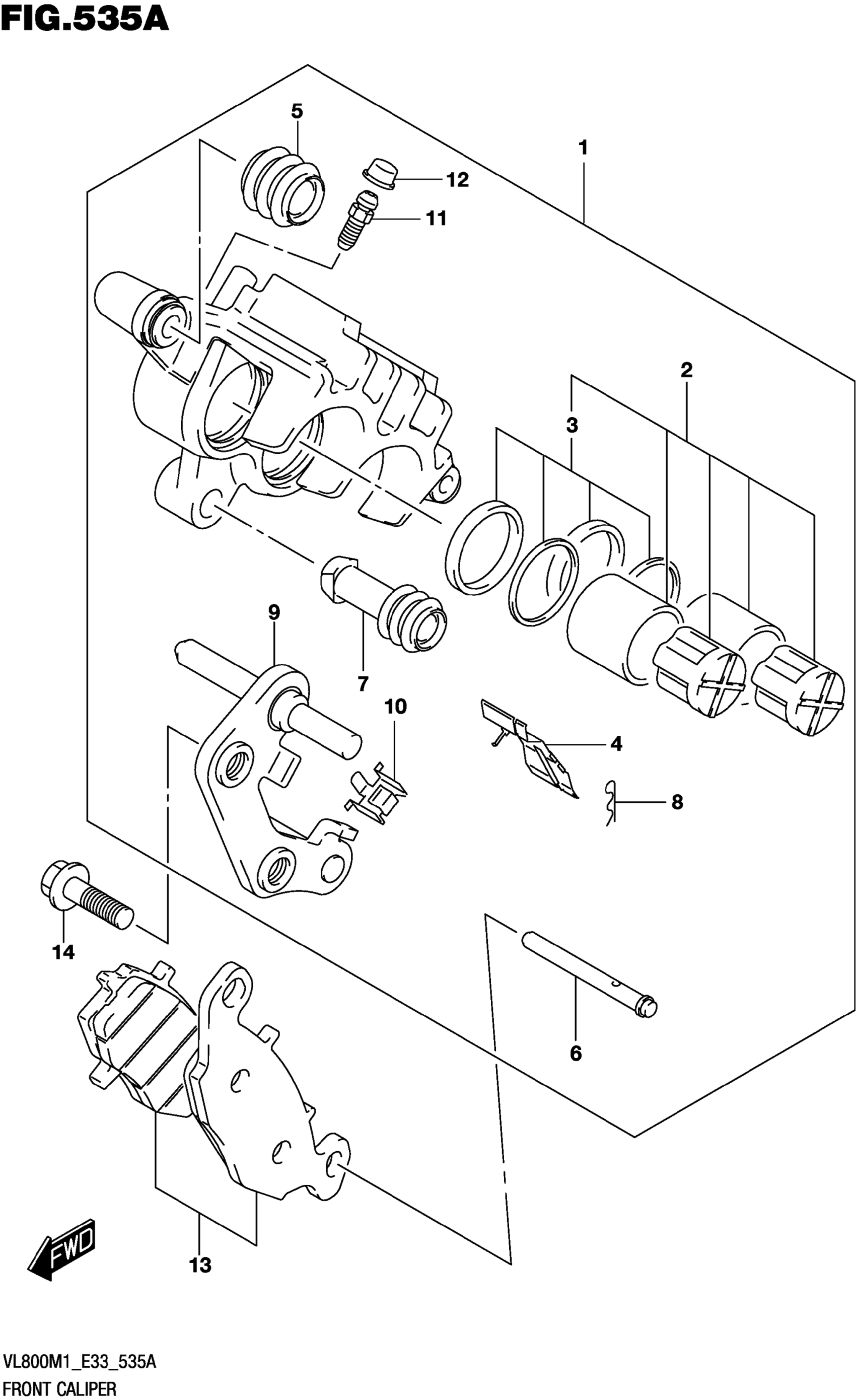 FIG.535A

5
1
12
11
2
3
9
7
10
4
8
14
6
13
FWD

VL800M1_E33_535A
FRONT CALIPER