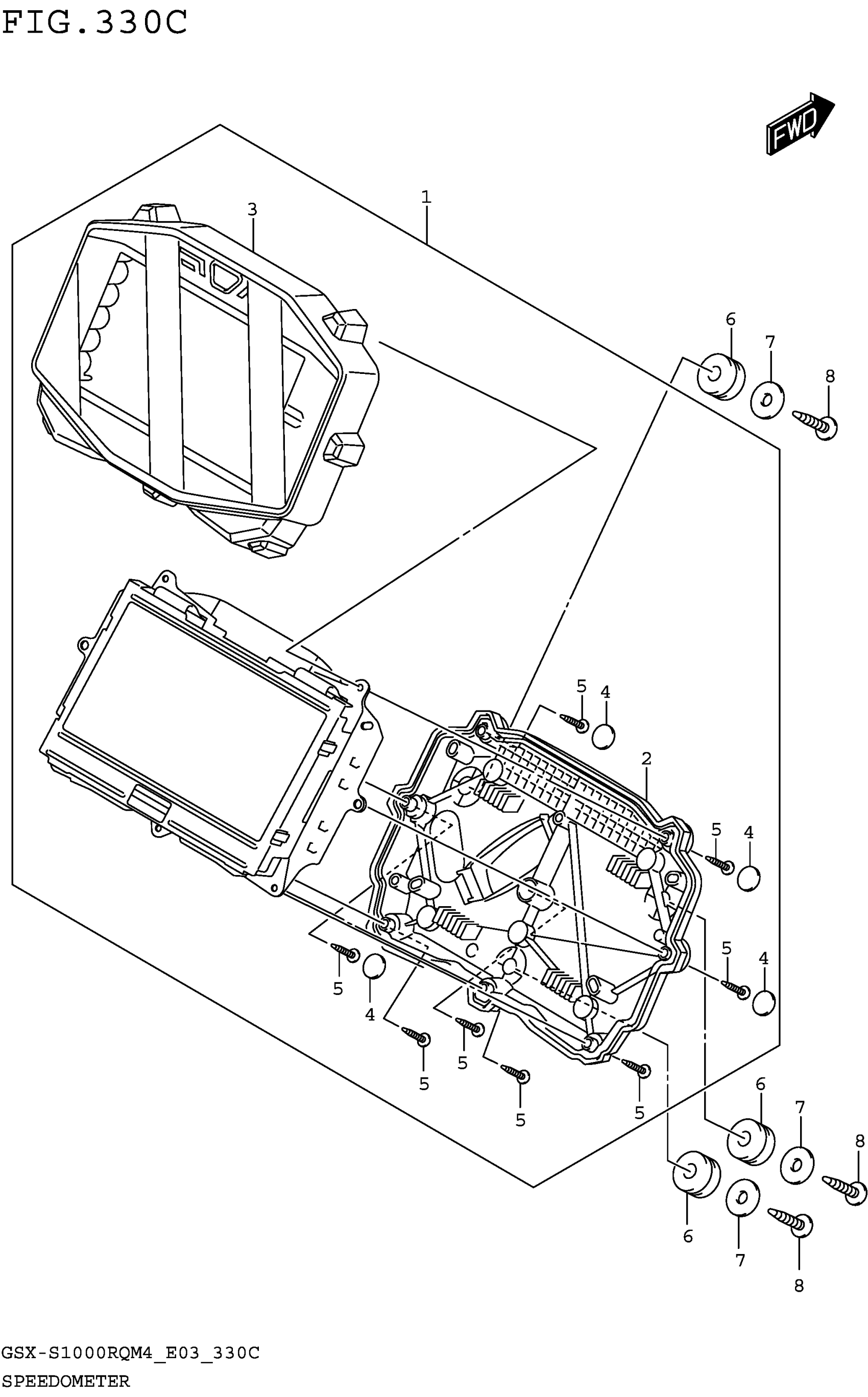 FIG.330C

FWD

1
3
6
7
8
5
4
2
5
4
5
4
5
4
5
5
5
5
6
7
8
6
7
8

GSX-S1000RQM4_E03_330C
SPEEDOMETER