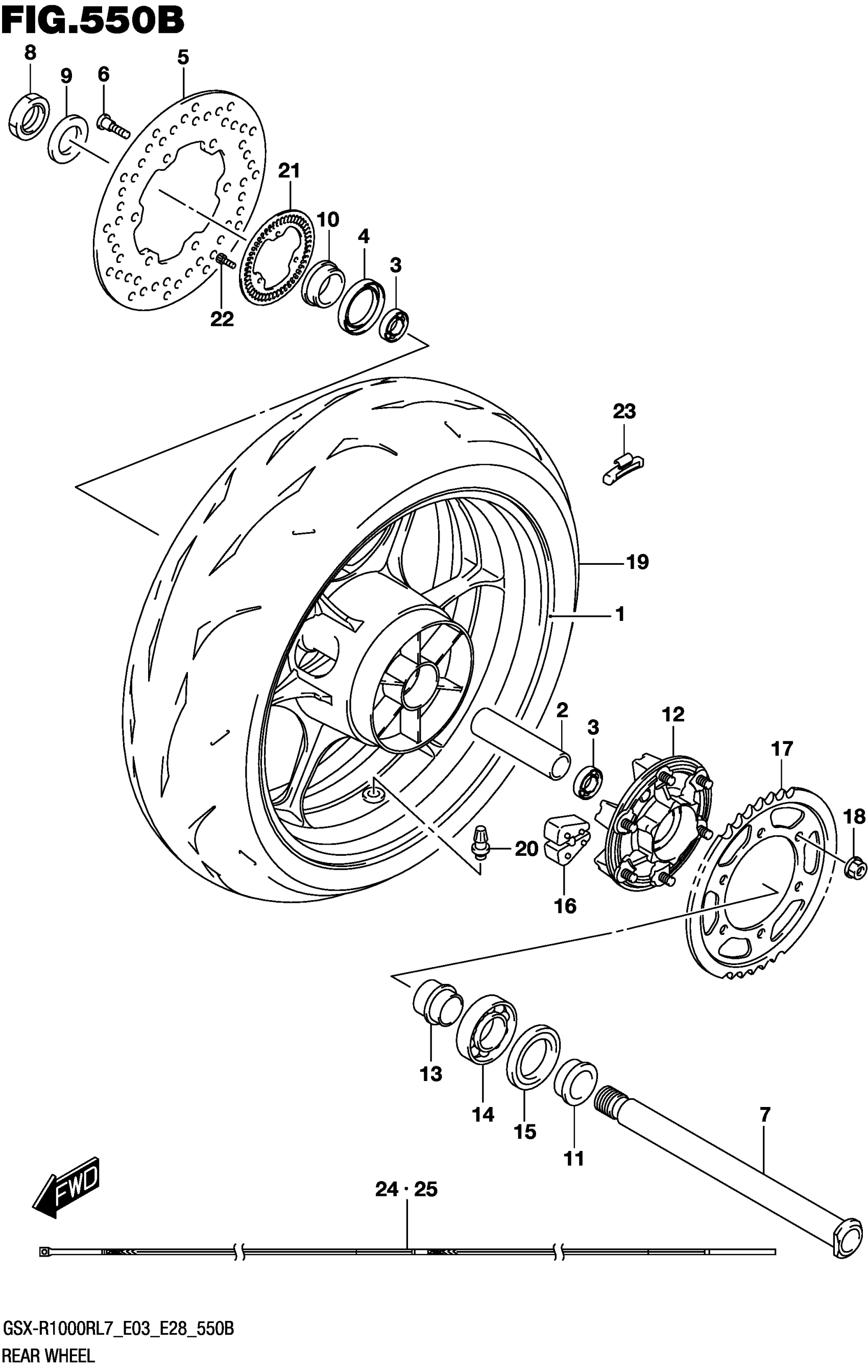 FIG.550B

8
9
6
5
21
10
4
3
22

23
19
1
2
3
12
17
18
20
16

13
14
15
11
7

FWD
24 · 25

GSX-R1000RL7_E03_E28_550B
REAR WHEEL