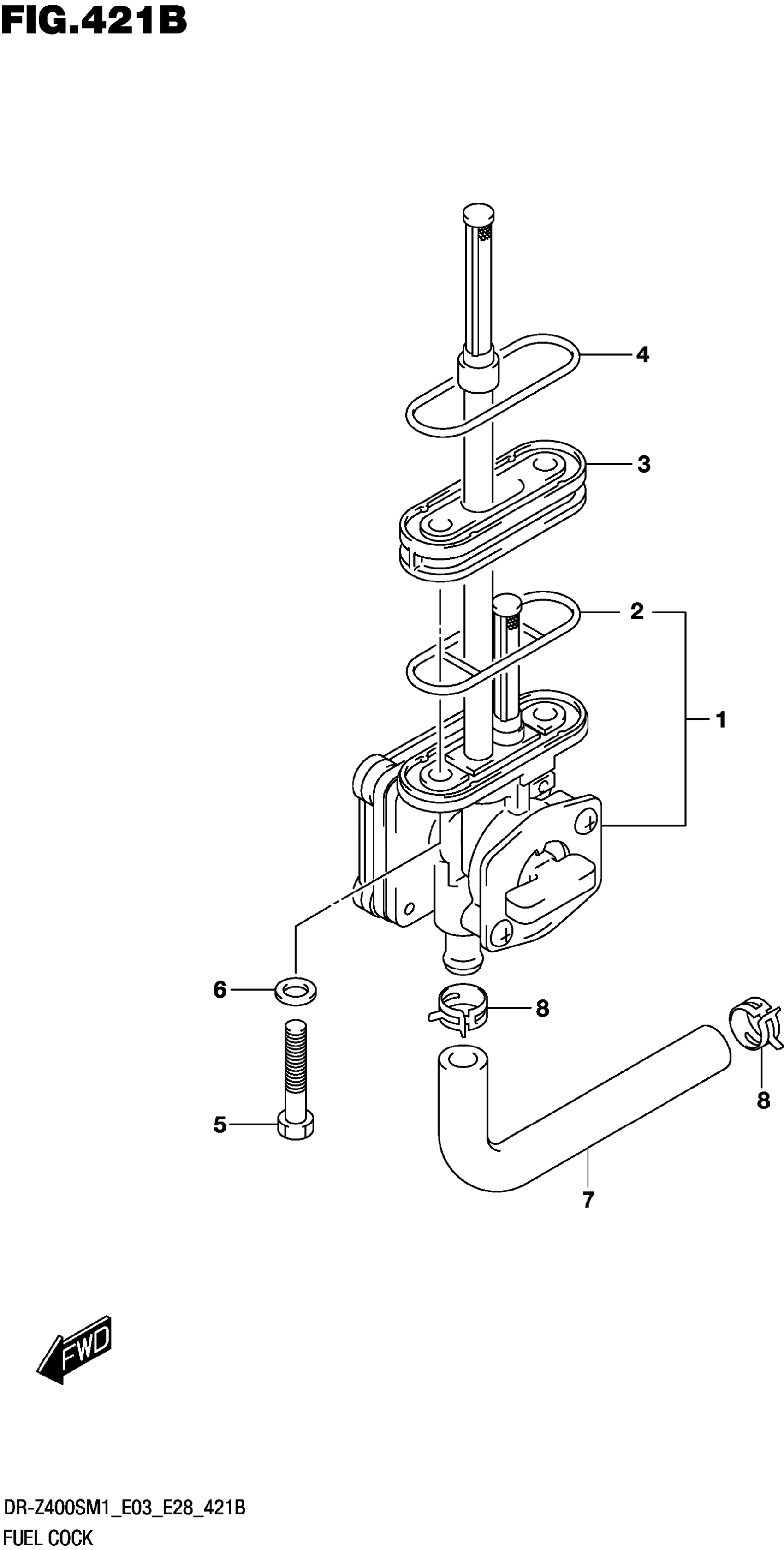 FIG.421B

4

3

2

1

6

8

8

5

7

FWD

DR-Z400SM1_E03_E28_421B
FUEL COCK