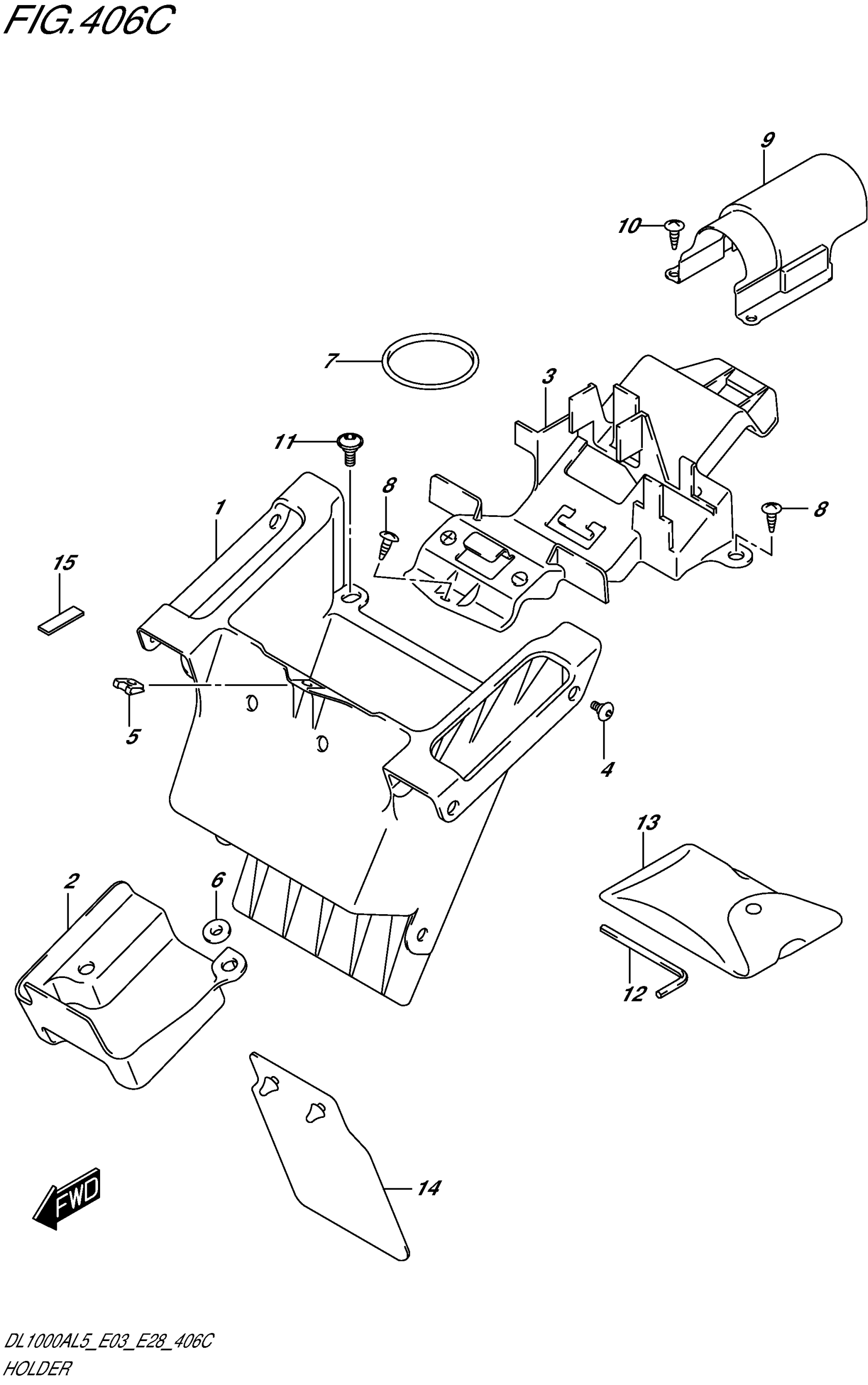 FIG.406C

9
10
7
3
11
8
8
1
15
5
4
13
2
6
12
14
FWD

DL1000AL5_E03_E28_406C
HOLDER