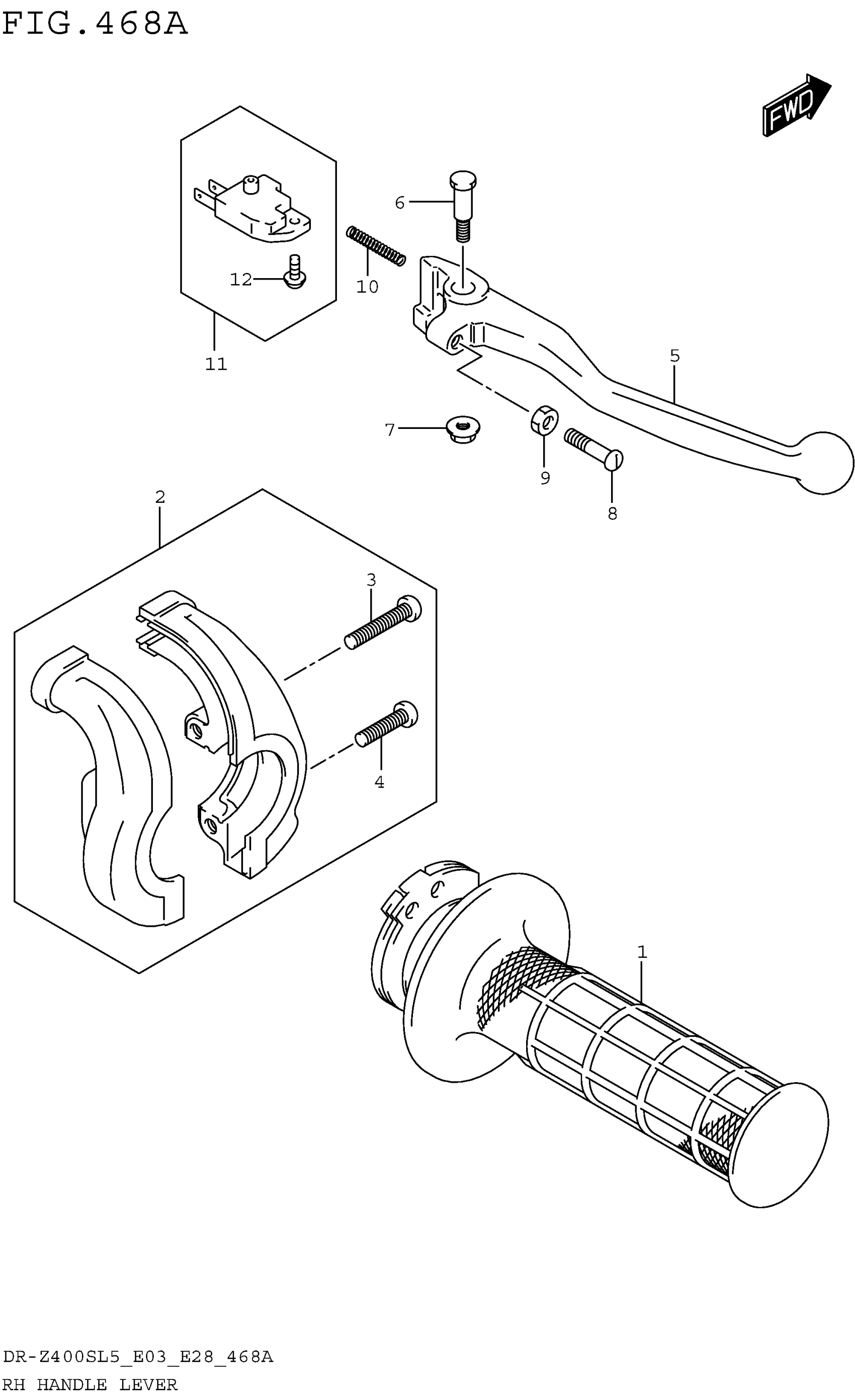 FIG.468A

FWD

6

12

10

11

5

7

9

8

2

3

4

1

DR-Z400SL5_E03_E28_468A
RH HANDLE LEVER