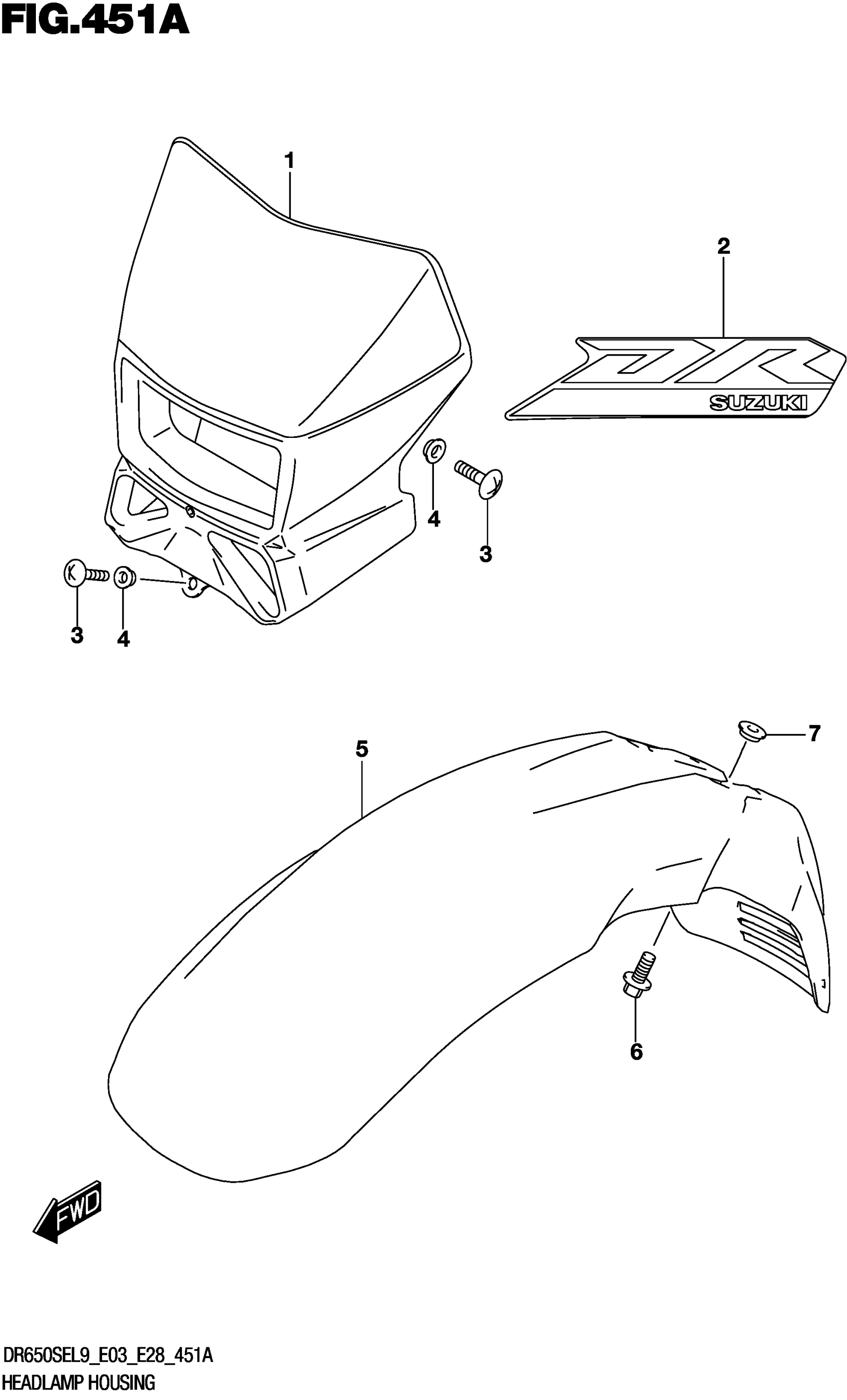 FIG.451A

1

2

DR

SUZUKI

4

3

3

4

5

7

6

FWD

DR650SEL9_E03_E28_451A
HEADLAMP HOUSING