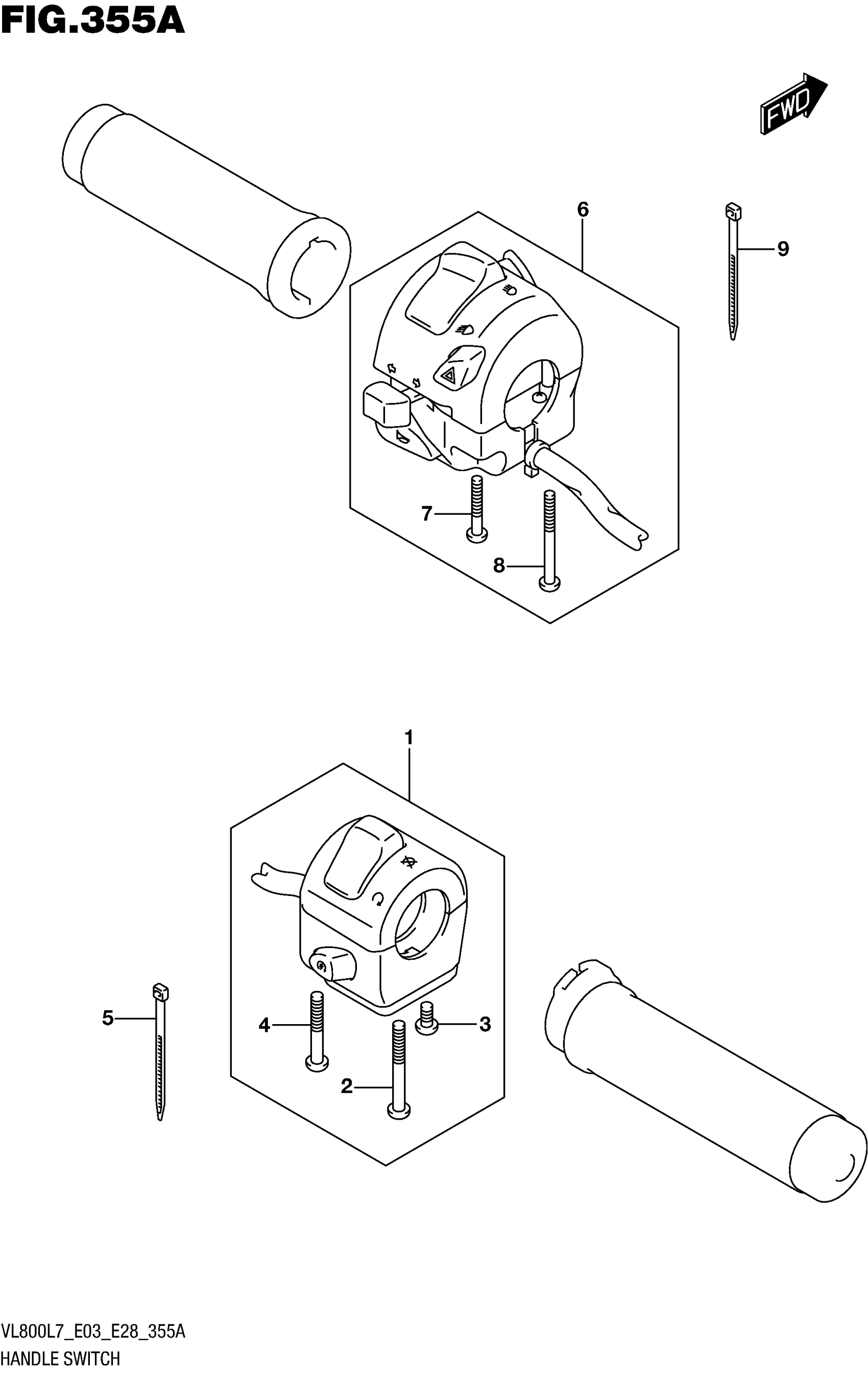 FIG.355A

FWD

6

9

7

8

1

5

4

3

2

VL800L7_E03_E28_355A
HANDLE SWITCH