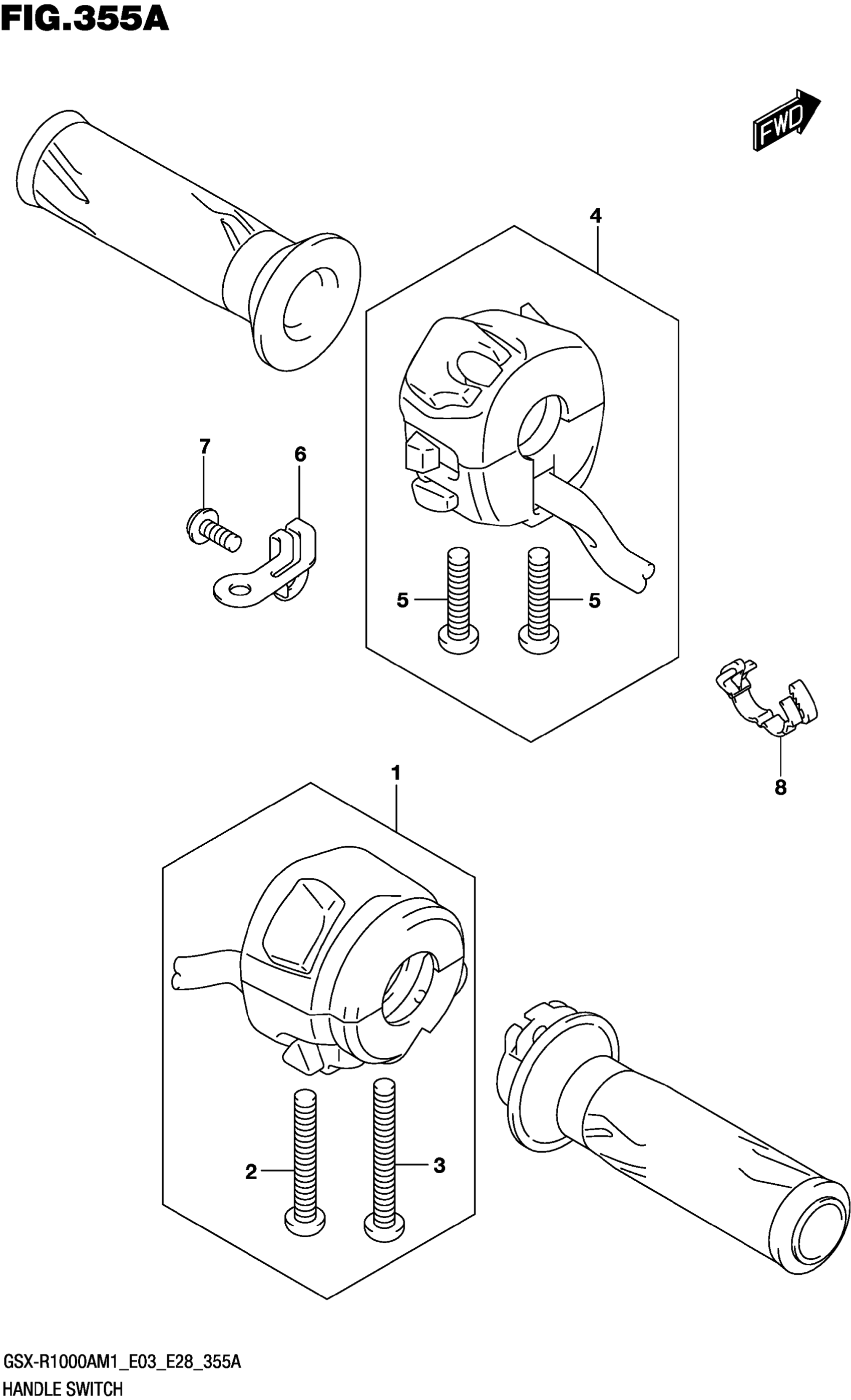 FIG.355A

FWD

4

7

6

5

5

8

1

2

3

GSX-R1000AM1_E03_E28_355A
HANDLE SWITCH