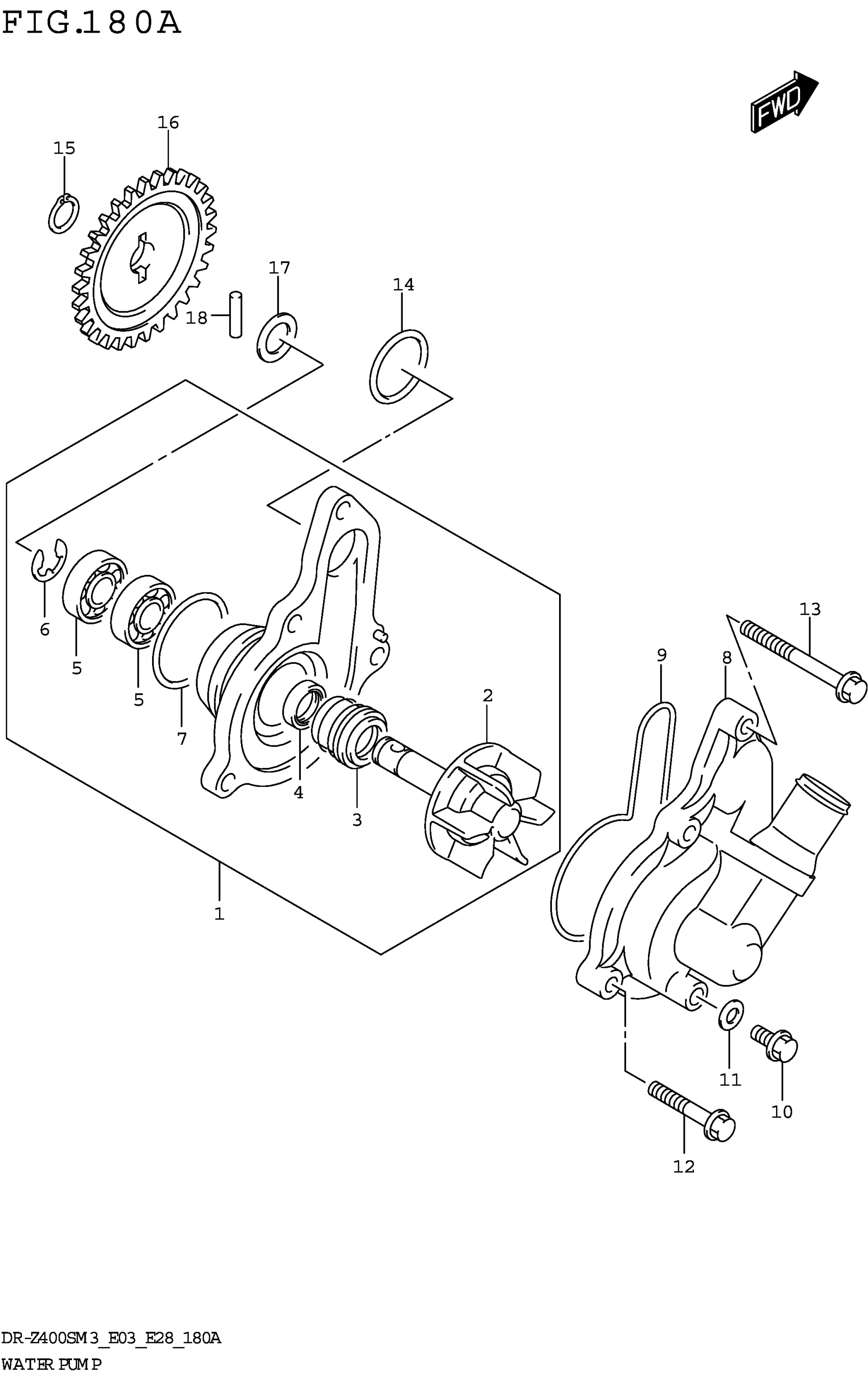 FIG.180A

FWD

16

15

17

14

18

6

5

5

7

4

3

2

1

13

9

8

11

10

12

DR-Z400SM3_E03_E28_180A

WATER PUMP