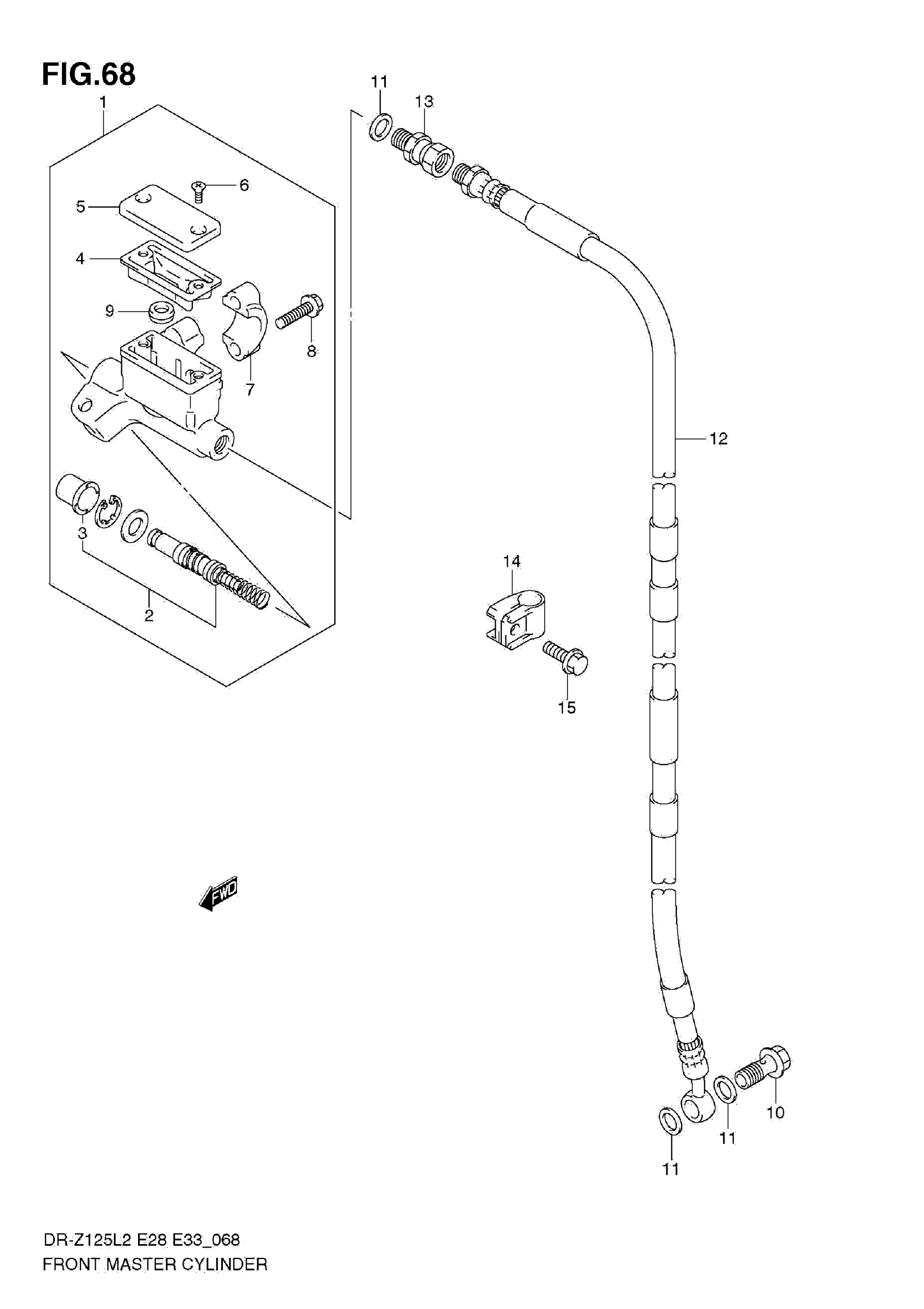 FIG.68

1
11
13
6
5
4
9
8
7
12
3
2
14
15
FWD
10
11
11

DR-Z125L2 E28 E33_068
FRONT MASTER CYLINDER