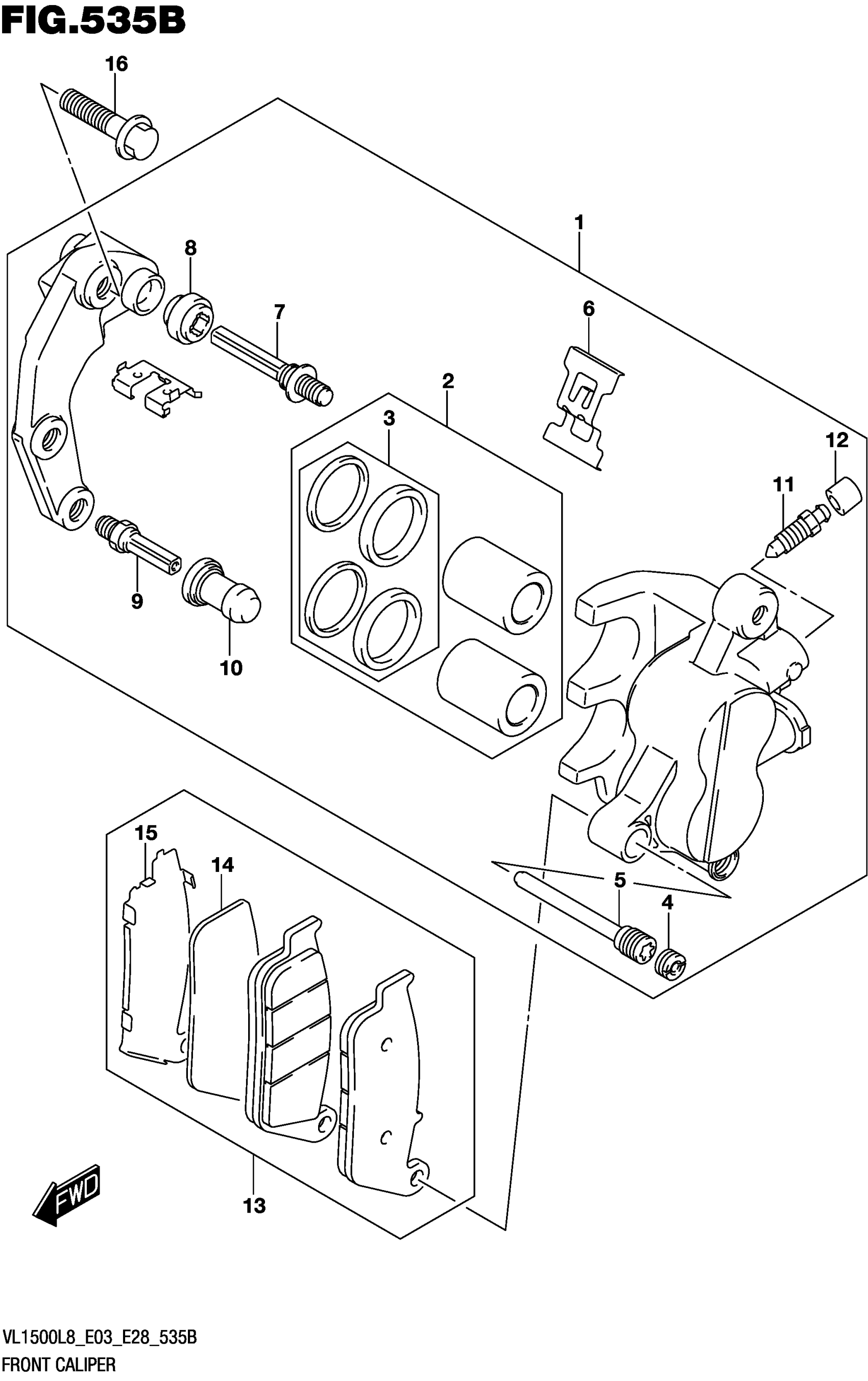 FIG.535B

16

1

8

7

6

2

3

12

11

9

10

15

14

5

4

13

FWD

VL1500L8_E03_E28_535B
FRONT CALIPER