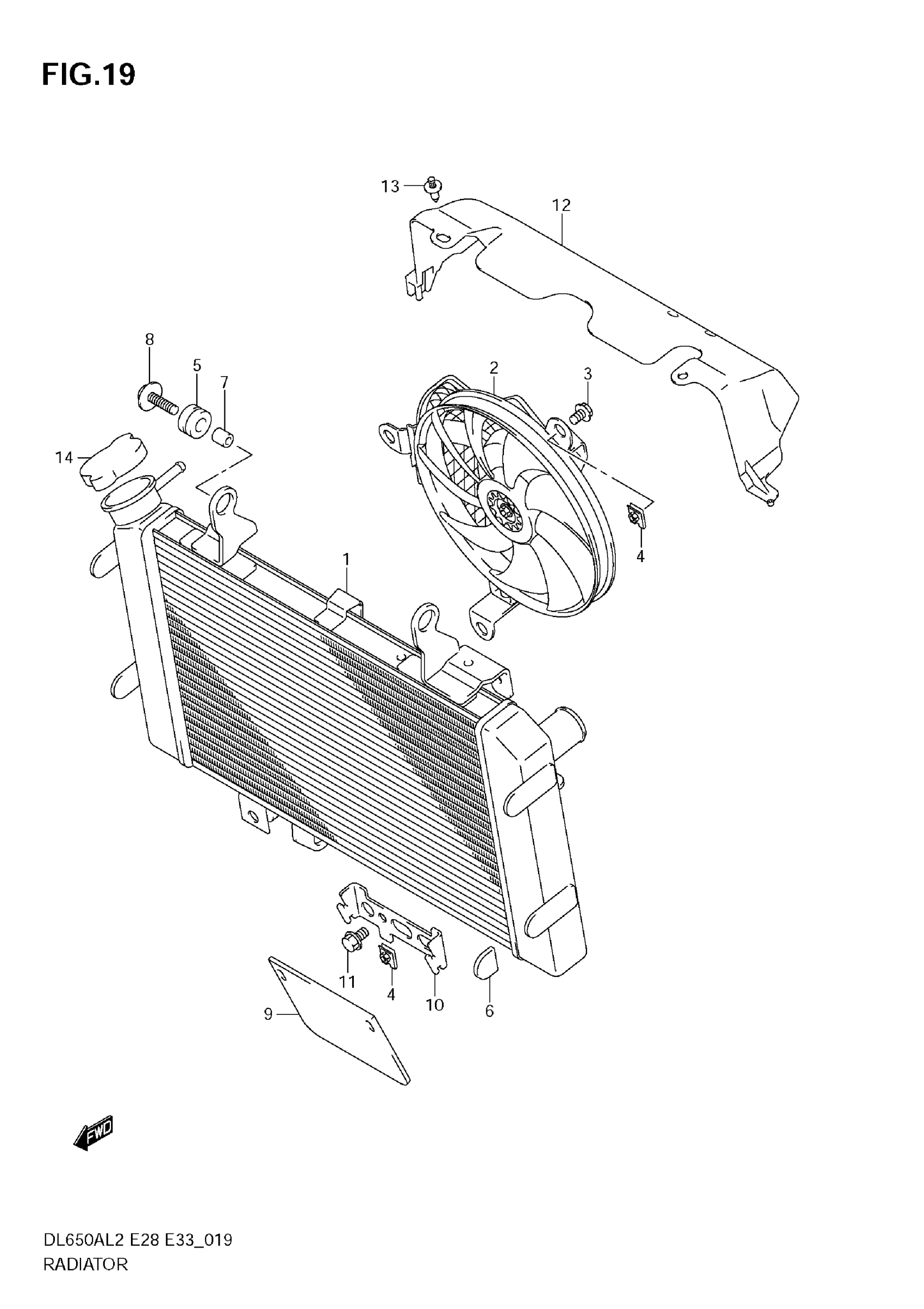 FIG.19

13
12
8
5
7
2
3
14
4
1
11
4
10
6
9

FWD

DL650AL2 E28 E33_019
RADIATOR