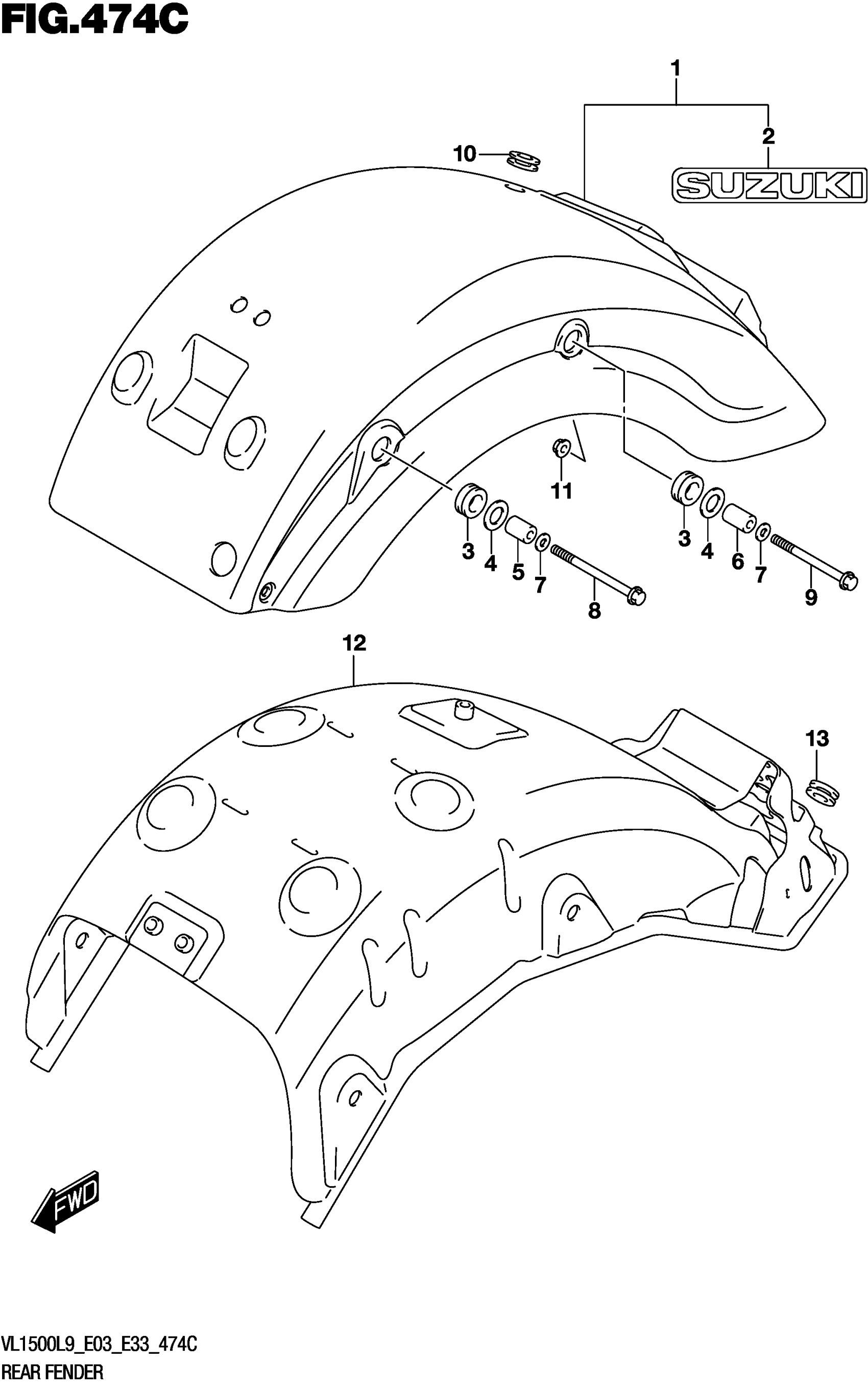 FIG.474C

1
2
SUZUKI
10
11
3
4
5
7
8
3
4
6
7
9
12
13
FWD

VL1500L9_E03_E33_474C
REAR FENDER