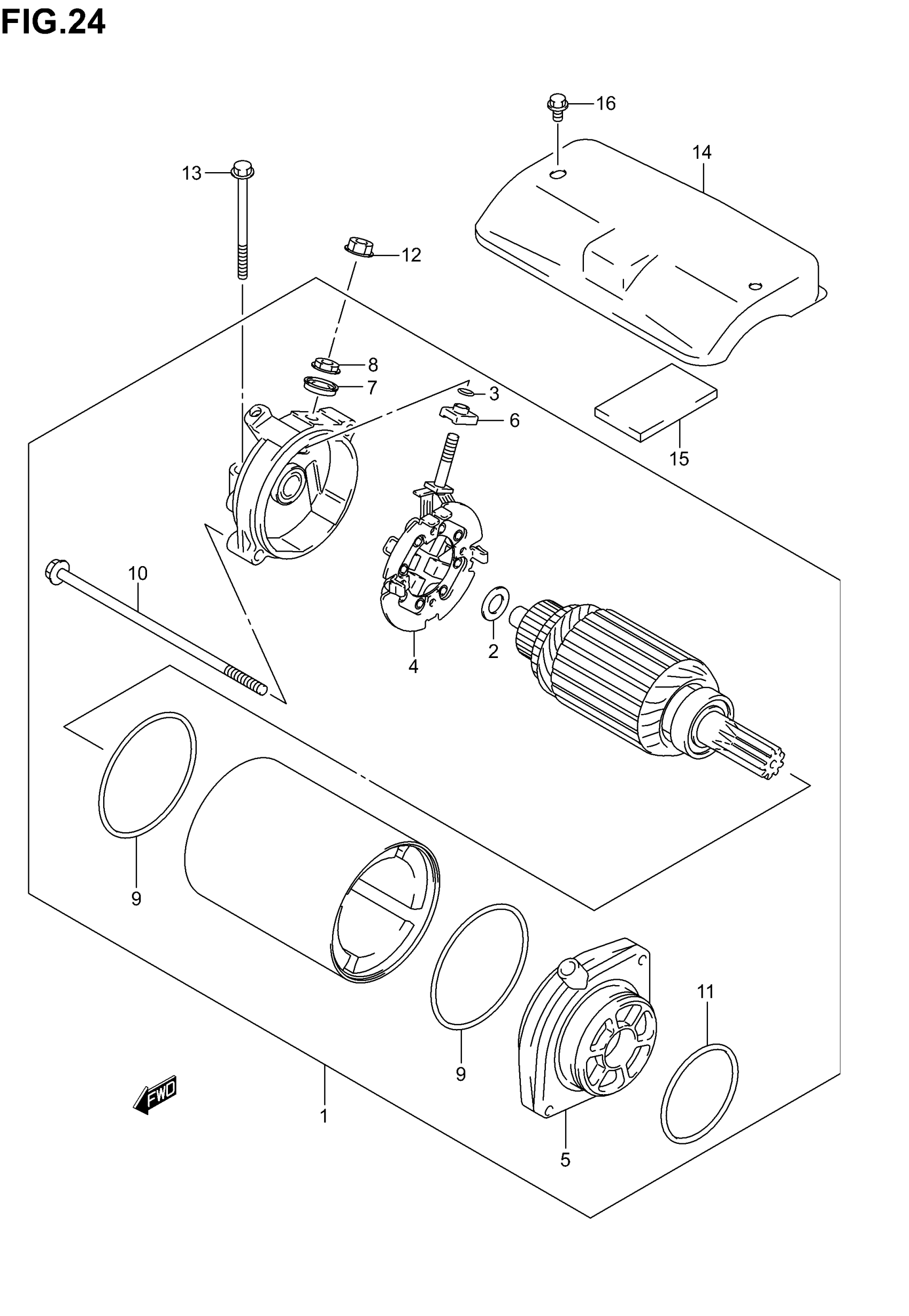 FIG.24

16
14
13
12
8
7
3
6
15
10
4
2
9
9
11
FWD
1
5