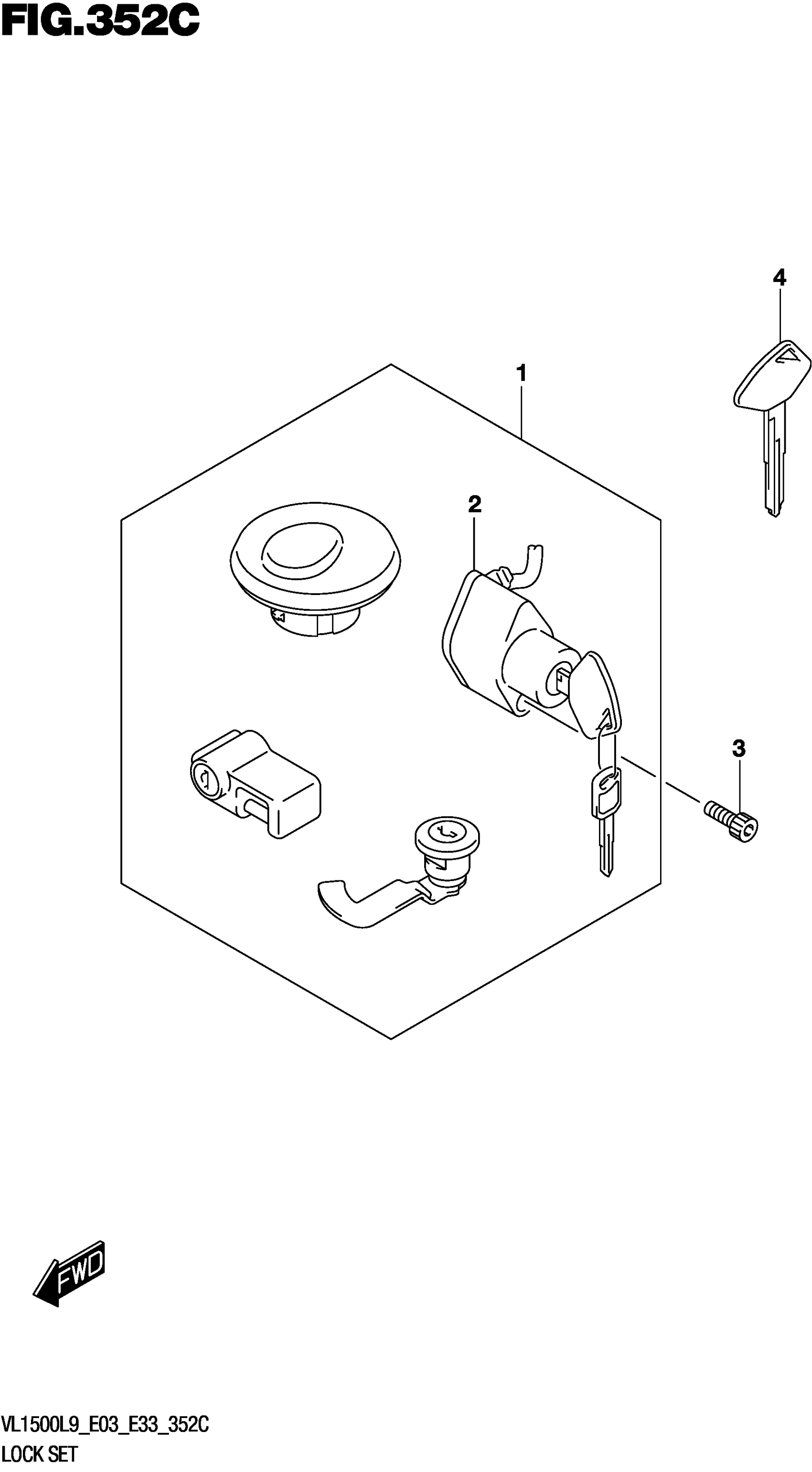 FIG.352C

4

1

2

3

FWD

VL1500L9_E03_E33_352C
LOCK SET