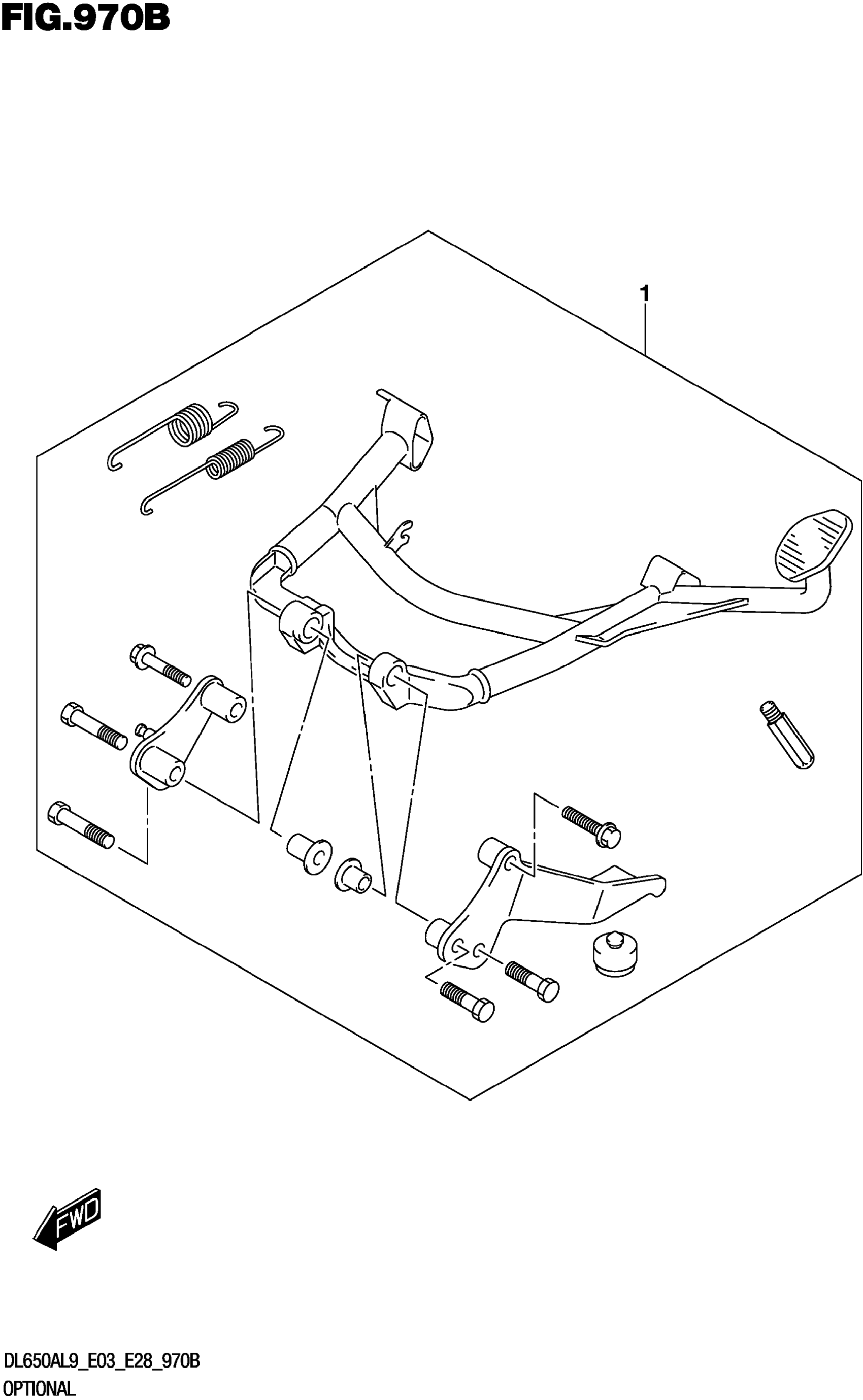 FIG.970B

1

FWD

DL650AL9_E03_E28_970B
OPTIONAL