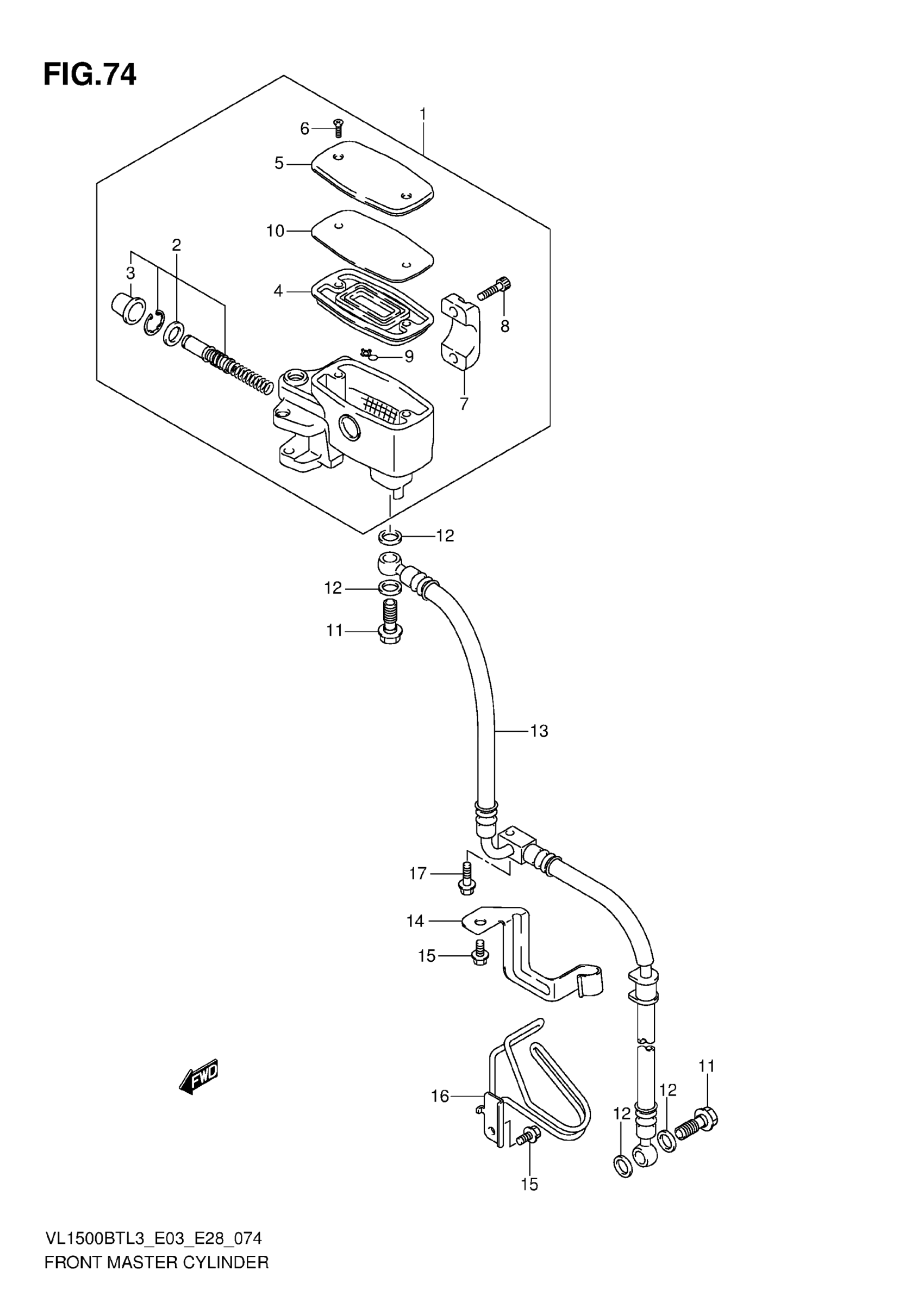 FIG.74

1
6
5
10
2
3
4
8
9
7
12
12
11
13
17
14
15
FWD
16
11
12
12
15

VL1500BTL3_E03_E28_074
FRONT MASTER CYLINDER